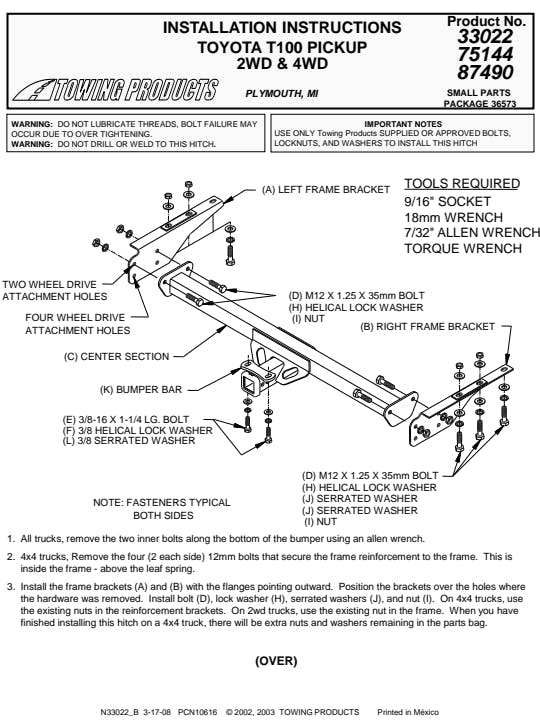 INSTALLATION INSTRUCTIONS
TOYOTA T100 PICKUP
2WD & 4WD

Product No.
33022
75144
87490

TOWING PRODUCTS

PLYMOUTH, MI

SMALL PARTS
PACKAGE 36573

WARNING: DO NOT LUBRICATE THREADS, BOLT FAILURE MAY OCCUR DUE TO OVER TIGHTENING.
WARNING: DO NOT DRILL OR WELD TO THIS HITCH.

IMPORTANT NOTES
USE ONLY Towing Products SUPPLIED OR APPROVED BOLTS, LOCKNUTS, AND WASHERS TO INSTALL THIS HITCH

TOOLS REQUIRED
9/16" SOCKET
18mm WRENCH
7/32" ALLEN WRENCH
TORQUE WRENCH

(A) LEFT FRAME BRACKET

TWO WHEEL DRIVE ATTACHMENT HOLES

FOUR WHEEL DRIVE ATTACHMENT HOLES

(D) M12 X 1.25 X 35mm BOLT
(H) HELICAL LOCK WASHER
(I) NUT

(B) RIGHT FRAME BRACKET

(C) CENTER SECTION

(K) BUMPER BAR

(E) 3/8-16 X 1-1/4 LG. BOLT
(F) 3/8 HELICAL LOCK WASHER
(L) 3/8 SERRATED WASHER

(D) M12 X 1.25 X 35mm BOLT
(H) HELICAL LOCK WASHER
(J) SERRATED WASHER
(J) SERRATED WASHER
(I) NUT

NOTE: FASTENERS TYPICAL BOTH SIDES

1. All trucks, remove the two inner bolts along the bottom of the bumper using an allen wrench.

2. 4x4 trucks, Remove the four (2 each side) 12mm bolts that secure the frame reinforcement to the frame. This is inside the frame - above the leaf spring.

3. Install the frame brackets (A) and (B) with the flanges pointing outward. Position the brackets over the holes where the hardware was removed. Install bolt (D), lock washer (H), serrated washers (J), and nut (I). On 4x4 trucks, use the existing nuts in the reinforcement brackets. On 2wd trucks, use the existing nut in the frame. When you have finished installing this hitch on a 4x4 truck, there will be extra nuts and washers remaining in the parts bag.

(OVER)

N33022_B 3-17-08 PCN10616 © 2002, 2003 TOWING PRODUCTS Printed in México