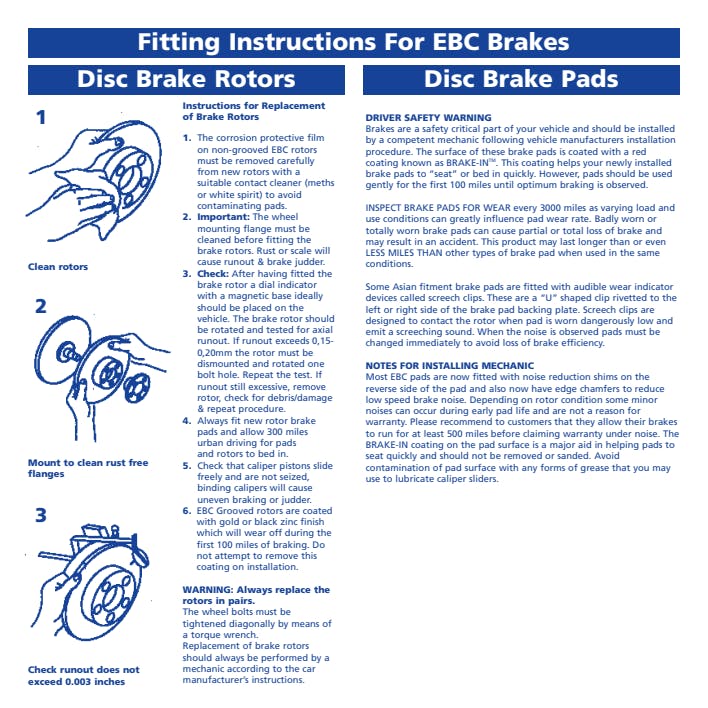 Fitting Instructions For EBC Brakes

Disc Brake Rotors

1

Clean rotors

2

Mount to clean rust free flanges

3

Check runout does not exceed 0.003 inches

Instructions for Replacement of Brake Rotors

1. The corrosion protective film on non-grooved EBC rotors must be removed carefully from new rotors with a suitable contact cleaner (meths or white spirit) to avoid contaminating pads.
2. Important: The wheel mounting flange must be cleaned before fitting the brake rotors. Rust or scale will cause runout & brake judder.
3. Check: After having fitted the brake rotor a dial indicator with a magnetic base ideally should be placed on the vehicle. The brake rotor should be rotated and tested for axial runout. If runout exceeds 0,15-0,20mm the rotor must be dismounted and rotated one bolt hole. Repeat the test. If runout still excessive, remove rotor, check for debris/damage & repeat procedure.
4. Always fit new rotor brake pads and allow 300 miles urban driving for pads and rotors to bed in.
5. Check that caliper pistons slide freely and are not seized, binding calipers will cause uneven braking or judder.
6. EBC Grooved rotors are coated with gold or black zinc finish which will wear off during the first 100 miles of braking. Do not attempt to remove this coating on installation.

WARNING: Always replace the rotors in pairs.
The wheel bolts must be tightened diagonally by means of a torque wrench.
Replacement of brake rotors should always be performed by a mechanic according to the car manufacturer's instructions.

Disc Brake Pads

DRIVER SAFETY WARNING
Brakes are a safety critical part of your vehicle and should be installed by a competent mechanic following vehicle manufacturers installation procedure. The surface of these brake pads is coated with a red coating known as BRAKE-IN™. This coating helps your newly installed brake pads to "seat" or bed in quickly. However, pads should be used gently for the first 100 miles until optimum braking is observed.

INSPECT BRAKE PADS FOR WEAR every 3000 miles as varying load and use conditions can greatly influence pad wear rate. Badly worn or totally worn brake pads can cause partial or total loss of brake and may result in an accident. This product may last longer than or even LESS MILES THAN other types of brake pad when used in the same conditions.

Some Asian fitment brake pads are fitted with audible wear indicator devices called screech clips. These are a "U" shaped clip rivetted to the left or right side of the brake pad backing plate. Screech clips are designed to contact the rotor when pad is worn dangerously low and emit a screeching sound. When the noise is observed pads must be changed immediately to avoid loss of brake efficiency.

NOTES FOR INSTALLING MECHANIC
Most EBC pads are now fitted with noise reduction shims on the reverse side of the pad and also now have edge chamfers to reduce low speed brake noise. Depending on rotor condition some minor noises can occur during early pad life and are not a reason for warranty. Please recommend to customers that they allow their brakes to run for at least 500 miles before claiming warranty under noise. The BRAKE-IN coating on the pad surface is a major aid in helping pads to seat quickly and should not be removed or sanded. Avoid contamination of pad surface with any forms of grease that you may use to lubricate caliper sliders.