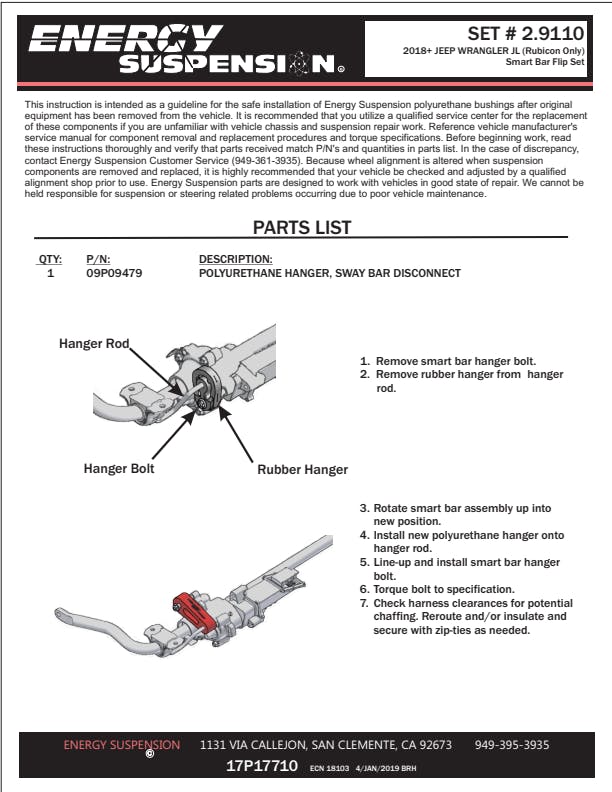 ENERGY SUSPENSION®

SET # 2.9110
2018+ JEEP WRANGLER JL (Rubicon Only)
Smart Bar Flip Set

This instruction is intended as a guideline for the safe installation of Energy Suspension polyurethane bushings after original equipment has been removed from the vehicle. It is recommended that you utilize a qualified service center for the replacement of these components if you are unfamiliar with vehicle chassis and suspension repair work. Reference vehicle manufacturer's service manual for component removal and replacement procedures and torque specifications. Before beginning work, read these instructions thoroughly and verify that parts received match P/N's and quantities in parts list. In the case of discrepancy, contact Energy Suspension Customer Service (949-361-3935). Because wheel alignment is altered when suspension components are removed and replaced, it is highly recommended that your vehicle be checked and adjusted by a qualified alignment shop prior to use. Energy Suspension parts are designed to work with vehicles in good state of repair. We cannot be held responsible for suspension or steering related problems occurring due to poor vehicle maintenance.

PARTS LIST

| QTY: | P/N: | DESCRIPTION: |
|---|---|---|
| 1 | 09P09479 | POLYURETHANE HANGER, SWAY BAR DISCONNECT |

Hanger Rod
Hanger Bolt
Rubber Hanger

1. Remove smart bar hanger bolt.
2. Remove rubber hanger from hanger rod.

3. Rotate smart bar assembly up into new position.
4. Install new polyurethane hanger onto hanger rod.
5. Line-up and install smart bar hanger bolt.
6. Torque bolt to specification.
7. Check harness clearances for potential chaffing. Reroute and/or insulate and secure with zip-ties as needed.

ENERGY SUSPENSION® 1131 VIA CALLEJON, SAN CLEMENTE, CA 92673 949-395-3935
17P17710 ECN 18103 4/JAN/2019 BRH