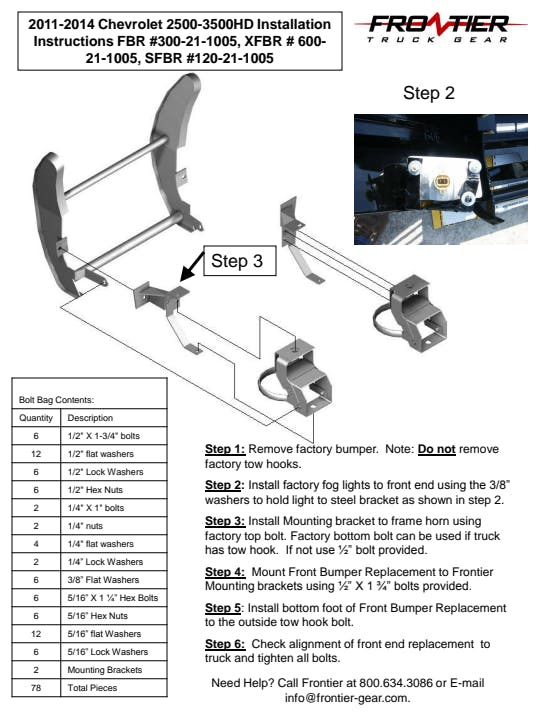 2011-2014 Chevrolet 2500-3500HD Installation Instructions FBR #300-21-1005, XFBR # 600-21-1005, SFBR #120-21-1005

FRONTIER
TRUCK GEAR

Step 2

Step 3

Bolt Bag Contents:

| Quantity | Description |
|---|---|
| 6 | 1/2" X 1-3/4" bolts |
| 12 | 1/2" flat washers |
| 6 | 1/2" Lock Washers |
| 6 | 1/2" Hex Nuts |
| 2 | 1/4" X 1" bolts |
| 2 | 1/4" nuts |
| 4 | 1/4" flat washers |
| 2 | 1/4" Lock Washers |
| 6 | 3/8" Flat Washers |
| 6 | 5/16" X 1 ¼" Hex Bolts |
| 6 | 5/16" Hex Nuts |
| 12 | 5/16" flat Washers |
| 6 | 5/16" Lock Washers |
| 2 | Mounting Brackets |
| 78 | Total Pieces |

Step 1: Remove factory bumper. Note: Do not remove factory tow hooks.

Step 2: Install factory fog lights to front end using the 3/8" washers to hold light to steel bracket as shown in step 2.

Step 3: Install Mounting bracket to frame horn using factory top bolt. Factory bottom bolt can be used if truck has tow hook. If not use ½" bolt provided.

Step 4: Mount Front Bumper Replacement to Frontier Mounting brackets using ½" X 1 ¾" bolts provided.

Step 5: Install bottom foot of Front Bumper Replacement to the outside tow hook bolt.

Step 6: Check alignment of front end replacement to truck and tighten all bolts.

Need Help? Call Frontier at 800.634.3086 or E-mail info@frontier-gear.com.