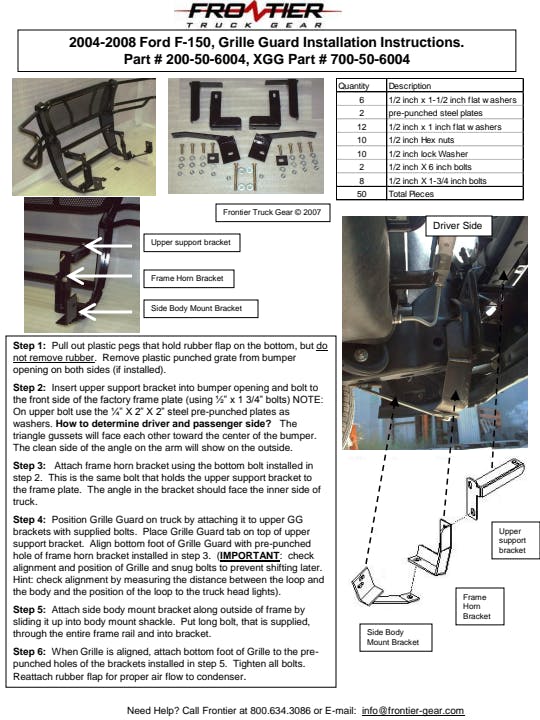 FRONTIER
TRUCK GEAR

2004-2008 Ford F-150, Grille Guard Installation Instructions.
Part # 200-50-6004, XGG Part # 700-50-6004

| Quantity | Description |
|---|---|
| 6 | 1/2 inch x 1-1/2 inch flat washers |
| 2 | pre-punched steel plates |
| 12 | 1/2 inch x 1 inch flat washers |
| 10 | 1/2 inch Hex nuts |
| 10 | 1/2 inch lock Washer |
| 2 | 1/2 inch X 6 inch bolts |
| 8 | 1/2 inch X 1-3/4 inch bolts |
| 50 | Total Pieces |

Frontier Truck Gear © 2007

Upper support bracket

Frame Horn Bracket

Side Body Mount Bracket

Driver Side

Step 1: Pull out plastic pegs that hold rubber flap on the bottom, but do not remove rubber. Remove plastic punched grate from bumper opening on both sides (if installed).

Step 2: Insert upper support bracket into bumper opening and bolt to the front side of the factory frame plate (using ½" x 1 3/4" bolts) NOTE: On upper bolt use the ¼" X 2" X 2" steel pre-punched plates as washers. How to determine driver and passenger side? The triangle gussets will face each other toward the center of the bumper. The clean side of the angle on the arm will show on the outside.

Step 3: Attach frame horn bracket using the bottom bolt installed in step 2. This is the same bolt that holds the upper support bracket to the frame plate. The angle in the bracket should face the inner side of truck.

Step 4: Position Grille Guard on truck by attaching it to upper GG brackets with supplied bolts. Place Grille Guard tab on top of upper support bracket. Align bottom foot of Grille Guard with pre-punched hole of frame horn bracket installed in step 3. (IMPORTANT: check alignment and position of Grille and snug bolts to prevent shifting later. Hint: check alignment by measuring the distance between the loop and the body and the position of the loop to the truck head lights).

Step 5: Attach side body mount bracket along outside of frame by sliding it up into body mount shackle. Put long bolt, that is supplied, through the entire frame rail and into bracket.

Step 6: When Grille is aligned, attach bottom foot of Grille to the pre-punched holes of the brackets installed in step 5. Tighten all bolts. Reattach rubber flap for proper air flow to condenser.

Upper support bracket

Frame Horn Bracket

Side Body Mount Bracket

Need Help? Call Frontier at 800.634.3086 or E-mail: info@frontier-gear.com