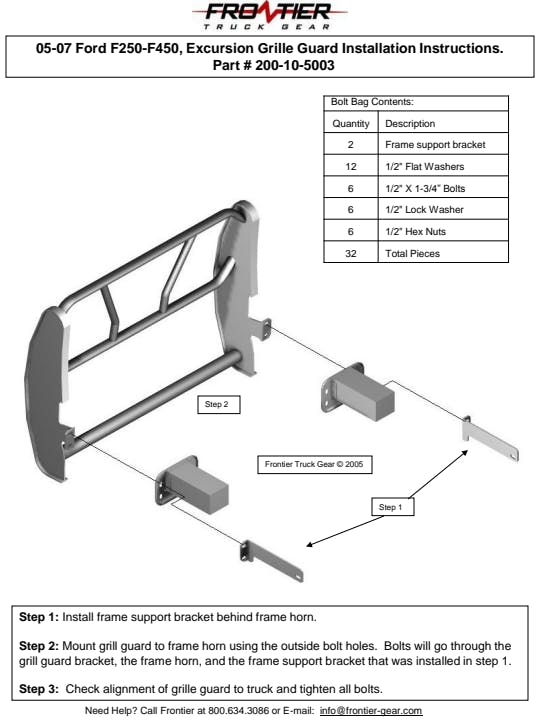 FRONTIER
TRUCK GEAR

05-07 Ford F250-F450, Excursion Grille Guard Installation Instructions.
Part # 200-10-5003

Bolt Bag Contents:

| Quantity | Description |
|---|---|
| 2 | Frame support bracket |
| 12 | 1/2" Flat Washers |
| 6 | 1/2" X 1-3/4" Bolts |
| 6 | 1/2" Lock Washer |
| 6 | 1/2" Hex Nuts |
| 32 | Total Pieces |

Step 2

Frontier Truck Gear © 2005

Step 1

**Step 1:** Install frame support bracket behind frame horn.

**Step 2:** Mount grill guard to frame horn using the outside bolt holes. Bolts will go through the grill guard bracket, the frame horn, and the frame support bracket that was installed in step 1.

**Step 3:** Check alignment of grille guard to truck and tighten all bolts.

Need Help? Call Frontier at 800.634.3086 or E-mail: info@frontier-gear.com