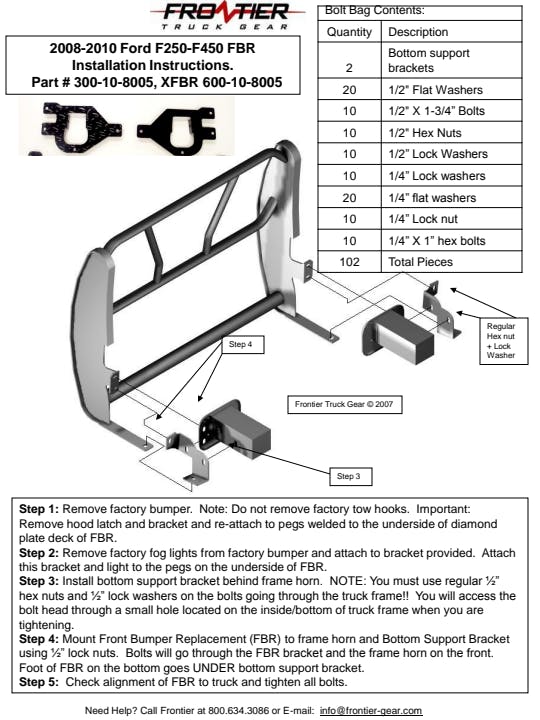 FRONTIER
TRUCK GEAR

2008-2010 Ford F250-F450 FBR
Installation Instructions.
Part # 300-10-8005, XFBR 600-10-8005

Bolt Bag Contents:

| Quantity | Description |
|---|---|
| 2 | Bottom support brackets |
| 20 | 1/2" Flat Washers |
| 10 | 1/2" X 1-3/4" Bolts |
| 10 | 1/2" Hex Nuts |
| 10 | 1/2" Lock Washers |
| 10 | 1/4" Lock washers |
| 20 | 1/4" flat washers |
| 10 | 1/4" Lock nut |
| 10 | 1/4" X 1" hex bolts |
| 102 | Total Pieces |

Regular Hex nut + Lock Washer

Step 4

Frontier Truck Gear © 2007

Step 3

**Step 1:** Remove factory bumper. Note: Do not remove factory tow hooks. Important: Remove hood latch and bracket and re-attach to pegs welded to the underside of diamond plate deck of FBR.
**Step 2:** Remove factory fog lights from factory bumper and attach to bracket provided. Attach this bracket and light to the pegs on the underside of FBR.
**Step 3:** Install bottom support bracket behind frame horn. NOTE: You must use regular ½" hex nuts and ½" lock washers on the bolts going through the truck frame!! You will access the bolt head through a small hole located on the inside/bottom of truck frame when you are tightening.
**Step 4:** Mount Front Bumper Replacement (FBR) to frame horn and Bottom Support Bracket using ½" lock nuts. Bolts will go through the FBR bracket and the frame horn on the front. Foot of FBR on the bottom goes UNDER bottom support bracket.
**Step 5:** Check alignment of FBR to truck and tighten all bolts.

Need Help? Call Frontier at 800.634.3086 or E-mail: info@frontier-gear.com