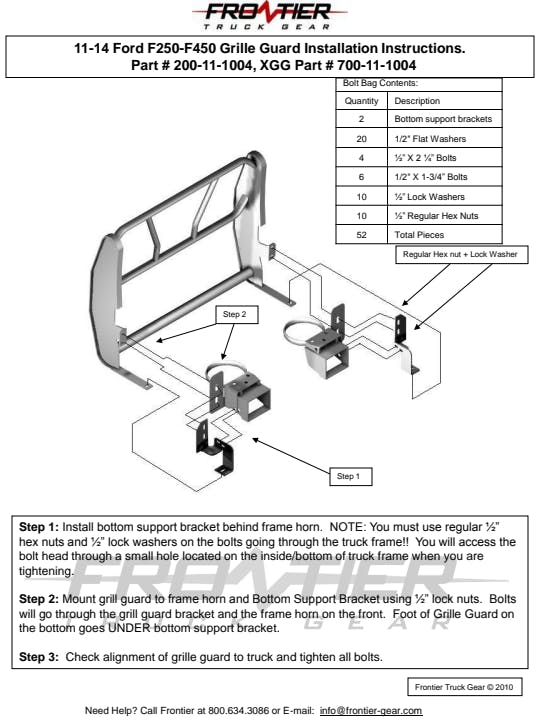 FRONTIER
TRUCK GEAR

11-14 Ford F250-F450 Grille Guard Installation Instructions.
Part # 200-11-1004, XGG Part # 700-11-1004

Bolt Bag Contents:

| Quantity | Description |
|---|---|
| 2 | Bottom support brackets |
| 20 | 1/2" Flat Washers |
| 4 | ½" X 2 ¼" Bolts |
| 6 | 1/2" X 1-3/4" Bolts |
| 10 | ½" Lock Washers |
| 10 | ½" Regular Hex Nuts |
| 52 | Total Pieces |

Regular Hex nut + Lock Washer

Step 2

Step 1

**Step 1:** Install bottom support bracket behind frame horn. NOTE: You must use regular ½" hex nuts and ½" lock washers on the bolts going through the truck frame!! You will access the bolt head through a small hole located on the inside/bottom of truck frame when you are tightening.

**Step 2:** Mount grill guard to frame horn and Bottom Support Bracket using ½" lock nuts. Bolts will go through the grill guard bracket and the frame horn on the front. Foot of Grille Guard on the bottom goes UNDER bottom support bracket.

**Step 3:** Check alignment of grille guard to truck and tighten all bolts.

FRONTIER
TRUCK GEAR

Frontier Truck Gear © 2010

Need Help? Call Frontier at 800.634.3086 or E-mail: info@frontier-gear.com