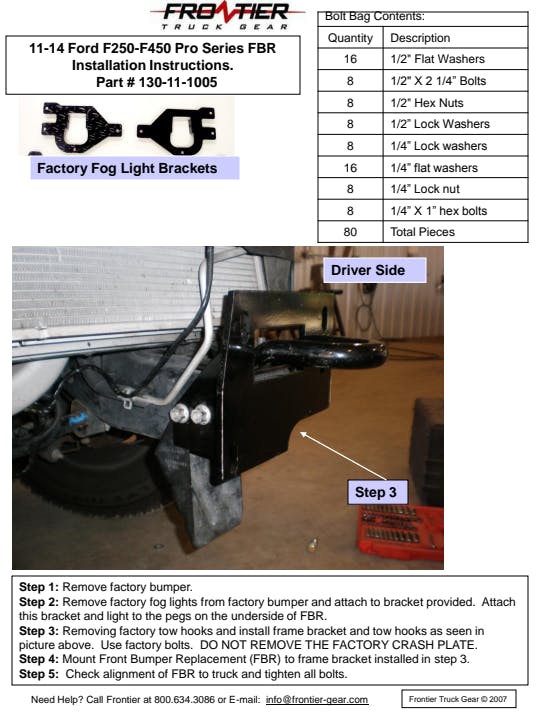 FRONTIER
TRUCK GEAR

11-14 Ford F250-F450 Pro Series FBR
Installation Instructions.
Part # 130-11-1005

Factory Fog Light Brackets

Bolt Bag Contents:

| Quantity | Description |
|---|---|
| 16 | 1/2" Flat Washers |
| 8 | 1/2" X 2 1/4" Bolts |
| 8 | 1/2" Hex Nuts |
| 8 | 1/2" Lock Washers |
| 8 | 1/4" Lock washers |
| 16 | 1/4" flat washers |
| 8 | 1/4" Lock nut |
| 8 | 1/4" X 1" hex bolts |
| 80 | Total Pieces |

Driver Side

Step 3

**Step 1:** Remove factory bumper.
**Step 2:** Remove factory fog lights from factory bumper and attach to bracket provided. Attach this bracket and light to the pegs on the underside of FBR.
**Step 3:** Removing factory tow hooks and install frame bracket and tow hooks as seen in picture above. Use factory bolts. DO NOT REMOVE THE FACTORY CRASH PLATE.
**Step 4:** Mount Front Bumper Replacement (FBR) to frame bracket installed in step 3.
**Step 5:** Check alignment of FBR to truck and tighten all bolts.

Need Help? Call Frontier at 800.634.3086 or E-mail: info@frontier-gear.com

Frontier Truck Gear © 2007