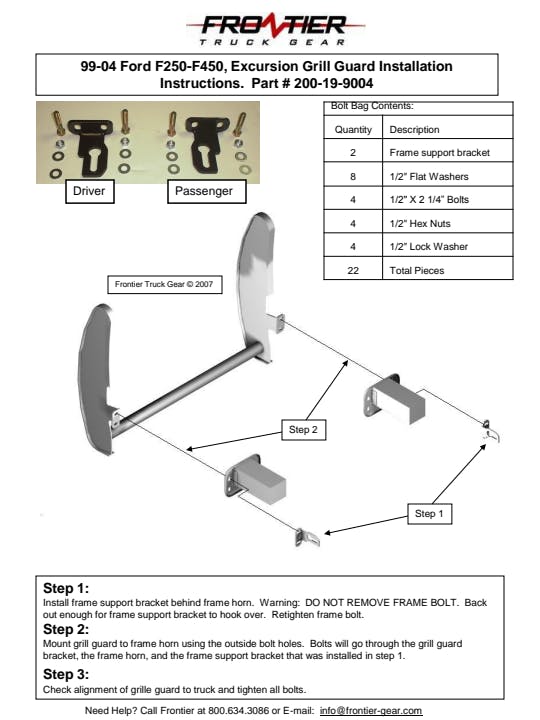 FRONTIER
TRUCK GEAR

99-04 Ford F250-F450, Excursion Grill Guard Installation Instructions. Part # 200-19-9004

Driver

Passenger

Bolt Bag Contents:

| Quantity | Description |
|---|---|
| 2 | Frame support bracket |
| 8 | 1/2" Flat Washers |
| 4 | 1/2" X 2 1/4" Bolts |
| 4 | 1/2" Hex Nuts |
| 4 | 1/2" Lock Washer |
| 22 | Total Pieces |

Frontier Truck Gear © 2007

Step 2

Step 1

Step 1:
Install frame support bracket behind frame horn. Warning: DO NOT REMOVE FRAME BOLT. Back out enough for frame support bracket to hook over. Retighten frame bolt.

Step 2:
Mount grill guard to frame horn using the outside bolt holes. Bolts will go through the grill guard bracket, the frame horn, and the frame support bracket that was installed in step 1.

Step 3:
Check alignment of grille guard to truck and tighten all bolts.

Need Help? Call Frontier at 800.634.3086 or E-mail: info@frontier-gear.com