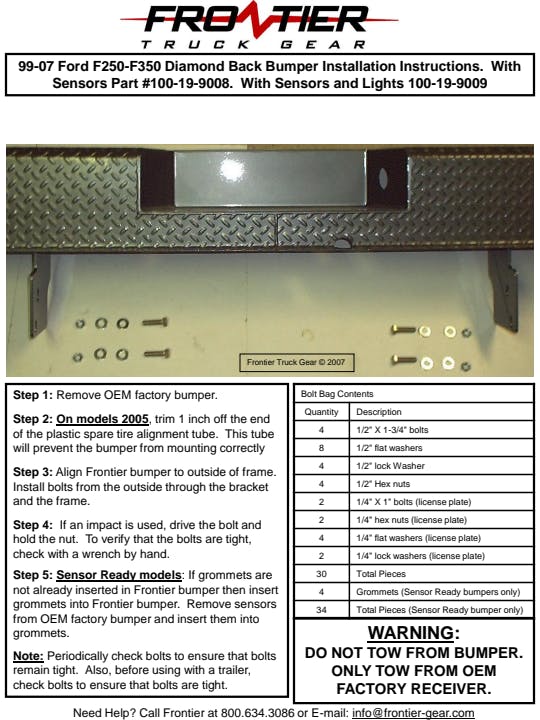 FRONTIER
TRUCK GEAR

99-07 Ford F250-F350 Diamond Back Bumper Installation Instructions. With Sensors Part #100-19-9008. With Sensors and Lights 100-19-9009

Frontier Truck Gear © 2007

Step 1: Remove OEM factory bumper.

Step 2: On models 2005, trim 1 inch off the end of the plastic spare tire alignment tube. This tube will prevent the bumper from mounting correctly

Step 3: Align Frontier bumper to outside of frame. Install bolts from the outside through the bracket and the frame.

Step 4: If an impact is used, drive the bolt and hold the nut. To verify that the bolts are tight, check with a wrench by hand.

Step 5: Sensor Ready models: If grommets are not already inserted in Frontier bumper then insert grommets into Frontier bumper. Remove sensors from OEM factory bumper and insert them into grommets.

Note: Periodically check bolts to ensure that bolts remain tight. Also, before using with a trailer, check bolts to ensure that bolts are tight.

Bolt Bag Contents

| Quantity | Description |
|---|---|
| 4 | 1/2" X 1-3/4" bolts |
| 8 | 1/2" flat washers |
| 4 | 1/2" lock Washer |
| 4 | 1/2" Hex nuts |
| 2 | 1/4" X 1" bolts (license plate) |
| 2 | 1/4" hex nuts (license plate) |
| 4 | 1/4" flat washers (license plate) |
| 2 | 1/4" lock washers (license plate) |
| 30 | Total Pieces |
| 4 | Grommets (Sensor Ready bumpers only) |
| 34 | Total Pieces (Sensor Ready bumper only) |

WARNING:
DO NOT TOW FROM BUMPER. ONLY TOW FROM OEM FACTORY RECEIVER.

Need Help? Call Frontier at 800.634.3086 or E-mail: info@frontier-gear.com