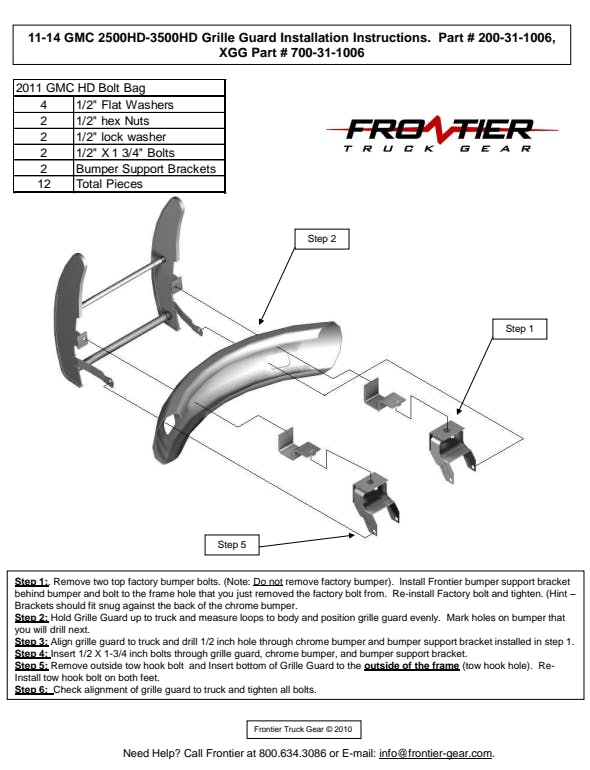 11-14 GMC 2500HD-3500HD Grille Guard Installation Instructions. Part # 200-31-1006, XGG Part # 700-31-1006

| 2011 GMC HD Bolt Bag | |
|---|---|
| 4 | 1/2" Flat Washers |
| 2 | 1/2" hex Nuts |
| 2 | 1/2" lock washer |
| 2 | 1/2" X 1 3/4" Bolts |
| 2 | Bumper Support Brackets |
| 12 | Total Pieces |

FRONTIER
TRUCK GEAR

Step 2

Step 1

Step 5

Step 1: Remove two top factory bumper bolts. (Note: Do not remove factory bumper). Install Frontier bumper support bracket behind bumper and bolt to the frame hole that you just removed the factory bolt from. Re-install Factory bolt and tighten. (Hint – Brackets should fit snug against the back of the chrome bumper.
Step 2: Hold Grille Guard up to truck and measure loops to body and position grille guard evenly. Mark holes on bumper that you will drill next.
Step 3: Align grille guard to truck and drill 1/2 inch hole through chrome bumper and bumper support bracket installed in step 1.
Step 4: Insert 1/2 X 1-3/4 inch bolts through grille guard, chrome bumper, and bumper support bracket.
Step 5: Remove outside tow hook bolt and Insert bottom of Grille Guard to the outside of the frame (tow hook hole). Re-Install tow hook bolt on both feet.
Step 6: Check alignment of grille guard to truck and tighten all bolts.

Frontier Truck Gear © 2010

Need Help? Call Frontier at 800.634.3086 or E-mail: info@frontier-gear.com.