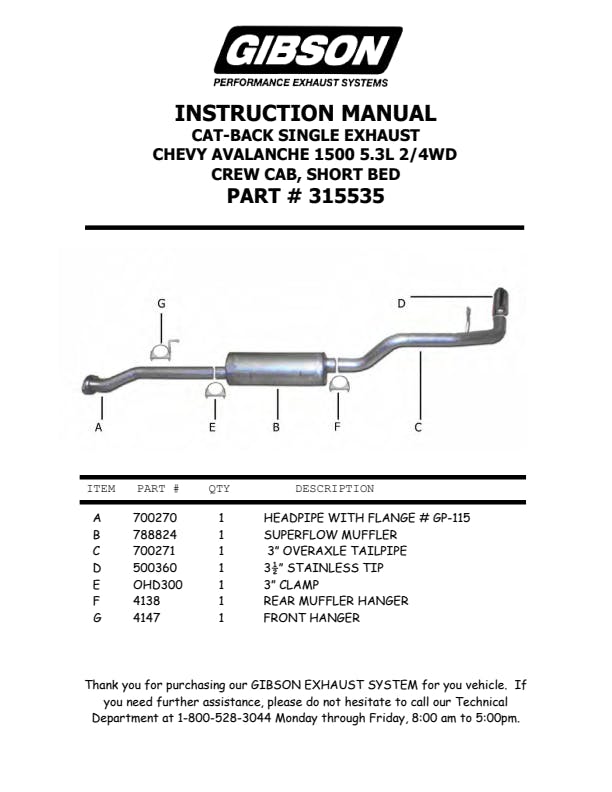 GIBSON
PERFORMANCE EXHAUST SYSTEMS

INSTRUCTION MANUAL
CAT-BACK SINGLE EXHAUST
CHEVY AVALANCHE 1500 5.3L 2/4WD
CREW CAB, SHORT BED
PART # 315535

G
D
A
E
B
F
C

| ITEM | PART # | QTY | DESCRIPTION |
|---|---|---|---|
| A | 700270 | 1 | HEADPIPE WITH FLANGE # GP-115 |
| B | 788824 | 1 | SUPERFLOW MUFFLER |
| C | 700271 | 1 | 3" OVERAXLE TAILPIPE |
| D | 500360 | 1 | $3\frac{1}{2}$" STAINLESS TIP |
| E | OHD300 | 1 | 3" CLAMP |
| F | 4138 | 1 | REAR MUFFLER HANGER |
| G | 4147 | 1 | FRONT HANGER |

Thank you for purchasing our GIBSON EXHAUST SYSTEM for you vehicle. If you need further assistance, please do not hesitate to call our Technical Department at 1-800-528-3044 Monday through Friday, 8:00 am to 5:00pm.