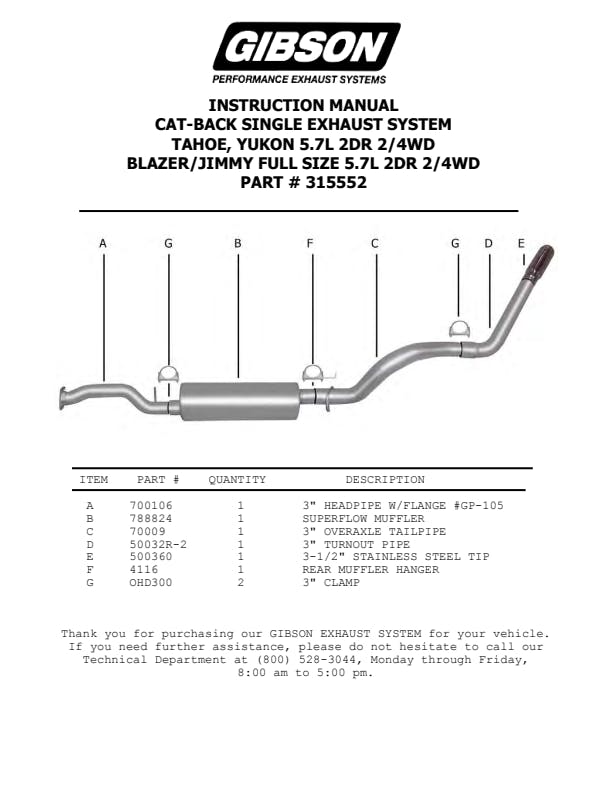 GIBSON
PERFORMANCE EXHAUST SYSTEMS

INSTRUCTION MANUAL
CAT-BACK SINGLE EXHAUST SYSTEM
TAHOE, YUKON 5.7L 2DR 2/4WD
BLAZER/JIMMY FULL SIZE 5.7L 2DR 2/4WD
PART # 315552

A G B F C G D E

| ITEM | PART # | QUANTITY | DESCRIPTION |
|---|---|---|---|
| A | 700106 | 1 | 3" HEADPIPE W/FLANGE #GP-105 |
| B | 788824 | 1 | SUPERFLOW MUFFLER |
| C | 70009 | 1 | 3" OVERAXLE TAILPIPE |
| D | 50032R-2 | 1 | 3" TURNOUT PIPE |
| E | 500360 | 1 | 3-1/2" STAINLESS STEEL TIP |
| F | 4116 | 1 | REAR MUFFLER HANGER |
| G | OHD300 | 2 | 3" CLAMP |

Thank you for purchasing our GIBSON EXHAUST SYSTEM for your vehicle. If you need further assistance, please do not hesitate to call our Technical Department at (800) 528-3044, Monday through Friday, 8:00 am to 5:00 pm.