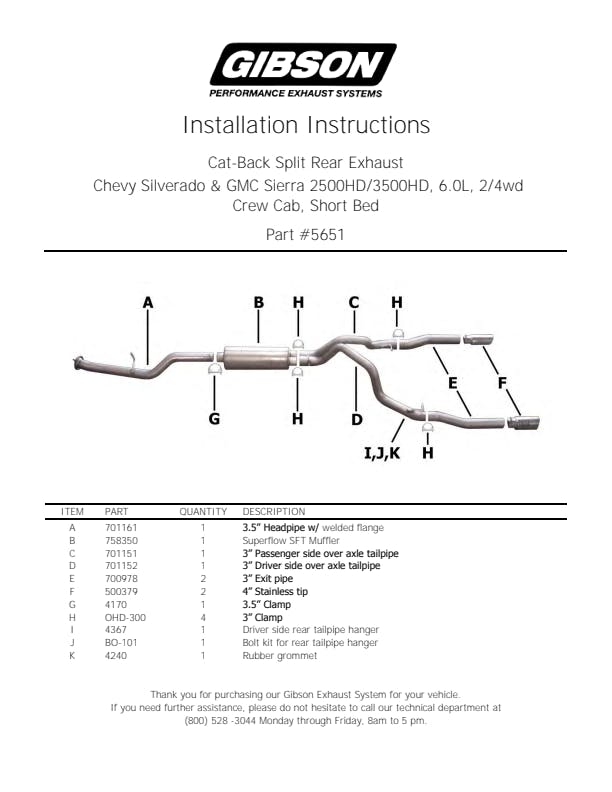 GIBSON
PERFORMANCE EXHAUST SYSTEMS

Installation Instructions

Cat-Back Split Rear Exhaust
Chevy Silverado & GMC Sierra 2500HD/3500HD, 6.0L, 2/4wd
Crew Cab, Short Bed

Part #5651

A B H C H

G H D E F

I,J,K H

| ITEM | PART | QUANTITY | DESCRIPTION |
|---|---|---|---|
| A | 701161 | 1 | 3.5" Headpipe w/ welded flange |
| B | 758350 | 1 | Superflow SFT Muffler |
| C | 701151 | 1 | 3" Passenger side over axle tailpipe |
| D | 701152 | 1 | 3" Driver side over axle tailpipe |
| E | 700978 | 2 | 3" Exit pipe |
| F | 500379 | 2 | 4" Stainless tip |
| G | 4170 | 1 | 3.5" Clamp |
| H | OHD-300 | 4 | 3" Clamp |
| I | 4367 | 1 | Driver side rear tailpipe hanger |
| J | BO-101 | 1 | Bolt kit for rear tailpipe hanger |
| K | 4240 | 1 | Rubber grommet |

Thank you for purchasing our Gibson Exhaust System for your vehicle.
If you need further assistance, please do not hesitate to call our technical department at (800) 528 -3044 Monday through Friday, 8am to 5 pm.