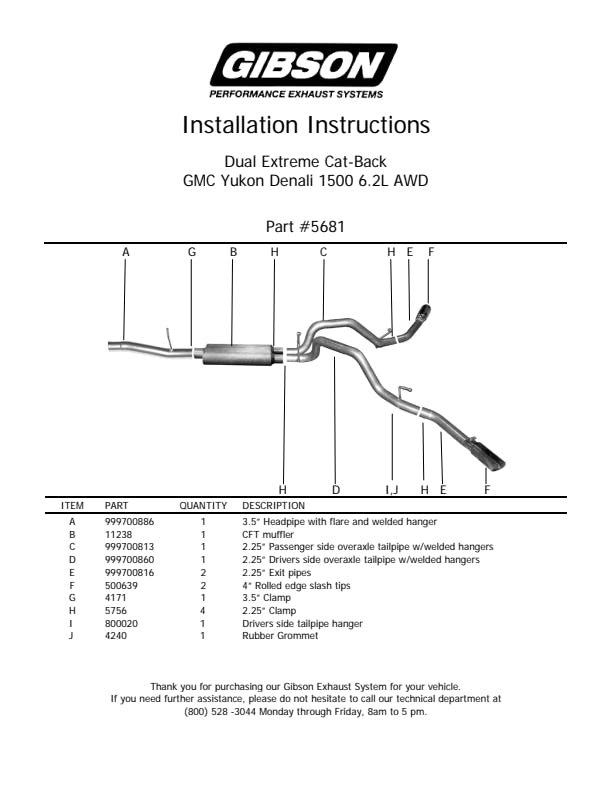 GIBSON
PERFORMANCE EXHAUST SYSTEMS

Installation Instructions

Dual Extreme Cat-Back
GMC Yukon Denali 1500 6.2L AWD

Part #5681

A G B H C H E F

H D I,J H E F

| ITEM | PART | QUANTITY | DESCRIPTION |
|---|---|---|---|
| A | 999700886 | 1 | 3.5" Headpipe with flare and welded hanger |
| B | 11238 | 1 | CFT muffler |
| C | 999700813 | 1 | 2.25" Passenger side overaxle tailpipe w/welded hangers |
| D | 999700860 | 1 | 2.25" Drivers side overaxle tailpipe w/welded hangers |
| E | 999700816 | 2 | 2.25" Exit pipes |
| F | 500639 | 2 | 4" Rolled edge slash tips |
| G | 4171 | 1 | 3.5" Clamp |
| H | 5756 | 4 | 2.25" Clamp |
| I | 800020 | 1 | Drivers side tailpipe hanger |
| J | 4240 | 1 | Rubber Grommet |

Thank you for purchasing our Gibson Exhaust System for your vehicle.
If you need further assistance, please do not hesitate to call our technical department at (800) 528 -3044 Monday through Friday, 8am to 5 pm.