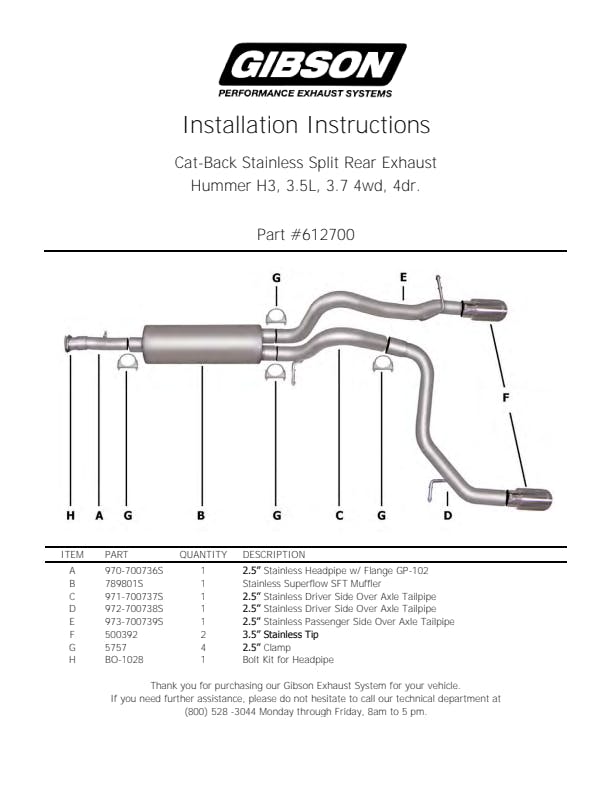 GIBSON
PERFORMANCE EXHAUST SYSTEMS

Installation Instructions

Cat-Back Stainless Split Rear Exhaust
Hummer H3, 3.5L, 3.7 4wd, 4dr.

Part #612700

G
E
F
H A G B G C G D

| ITEM | PART | QUANTITY | DESCRIPTION |
|---|---|---|---|
| A | 970-700736S | 1 | 2.5" Stainless Headpipe w/ Flange GP-102 |
| B | 789801S | 1 | Stainless Superflow SFT Muffler |
| C | 971-700737S | 1 | 2.5" Stainless Driver Side Over Axle Tailpipe |
| D | 972-700738S | 1 | 2.5" Stainless Driver Side Over Axle Tailpipe |
| E | 973-700739S | 1 | 2.5" Stainless Passenger Side Over Axle Tailpipe |
| F | 500392 | 2 | 3.5" Stainless Tip |
| G | 5757 | 4 | 2.5" Clamp |
| H | BO-1028 | 1 | Bolt Kit for Headpipe |

Thank you for purchasing our Gibson Exhaust System for your vehicle.
If you need further assistance, please do not hesitate to call our technical department at (800) 528 -3044 Monday through Friday, 8am to 5 pm.