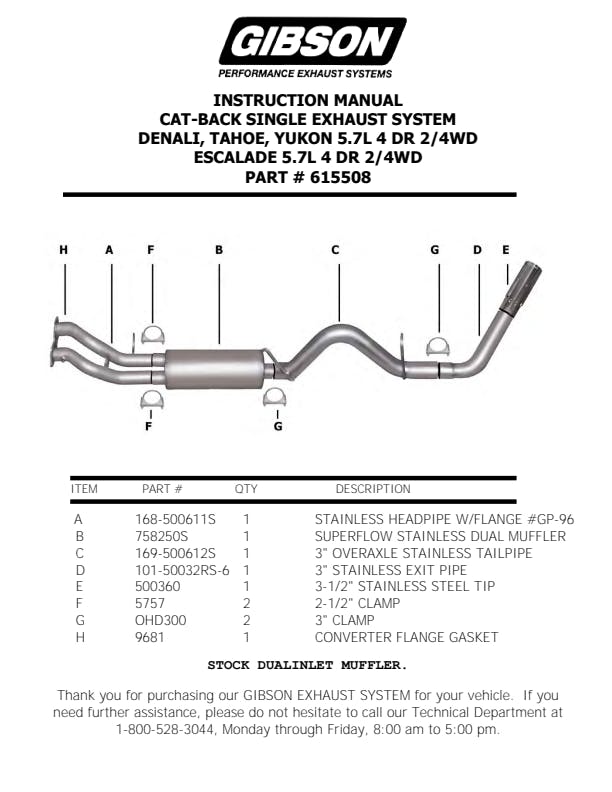 GIBSON
PERFORMANCE EXHAUST SYSTEMS

INSTRUCTION MANUAL
CAT-BACK SINGLE EXHAUST SYSTEM
DENALI, TAHOE, YUKON 5.7L 4 DR 2/4WD
ESCALADE 5.7L 4 DR 2/4WD
PART # 615508

H A F B C G D E

F G

| ITEM | PART # | QTY | DESCRIPTION |
|---|---|---|---|
| A | 168-500611S | 1 | STAINLESS HEADPIPE W/FLANGE #GP-96 |
| B | 758250S | 1 | SUPERFLOW STAINLESS DUAL MUFFLER |
| C | 169-500612S | 1 | 3" OVERAXLE STAINLESS TAILPIPE |
| D | 101-50032RS-6 | 1 | 3" STAINLESS EXIT PIPE |
| E | 500360 | 1 | 3-1/2" STAINLESS STEEL TIP |
| F | 5757 | 2 | 2-1/2" CLAMP |
| G | OHD300 | 2 | 3" CLAMP |
| H | 9681 | 1 | CONVERTER FLANGE GASKET |

STOCK DUALINLET MUFFLER.

Thank you for purchasing our GIBSON EXHAUST SYSTEM for your vehicle. If you need further assistance, please do not hesitate to call our Technical Department at 1-800-528-3044, Monday through Friday, 8:00 am to 5:00 pm.