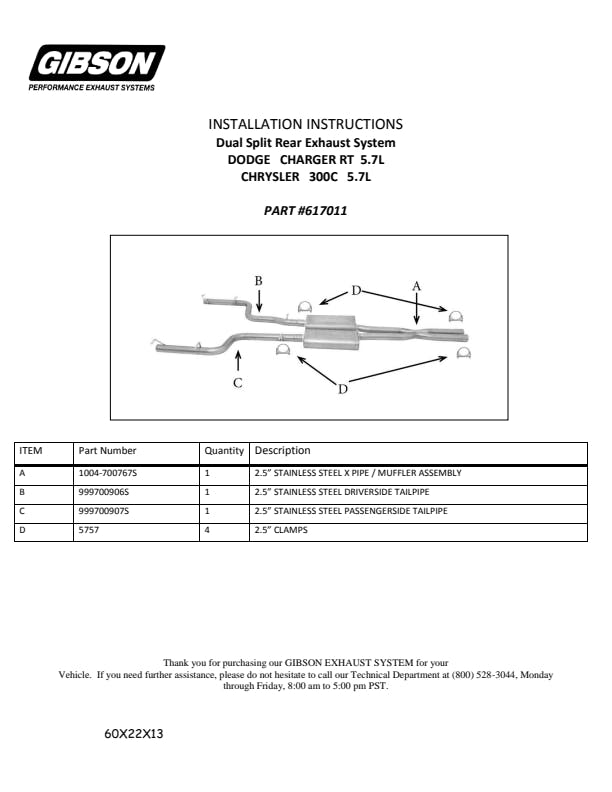 GIBSON
PERFORMANCE EXHAUST SYSTEMS

INSTALLATION INSTRUCTIONS
Dual Split Rear Exhaust System
DODGE CHARGER RT 5.7L
CHRYSLER 300C 5.7L

PART #617011

B
D
A
C
D

| ITEM | Part Number | Quantity | Description |
|---|---|---|---|
| A | 1004-700767S | 1 | 2.5" STAINLESS STEEL X PIPE / MUFFLER ASSEMBLY |
| B | 999700906S | 1 | 2.5" STAINLESS STEEL DRIVERSIDE TAILPIPE |
| C | 999700907S | 1 | 2.5" STAINLESS STEEL PASSENGERSIDE TAILPIPE |
| D | 5757 | 4 | 2.5" CLAMPS |

Thank you for purchasing our GIBSON EXHAUST SYSTEM for your Vehicle. If you need further assistance, please do not hesitate to call our Technical Department at (800) 528-3044, Monday through Friday, 8:00 am to 5:00 pm PST.

60X22X13