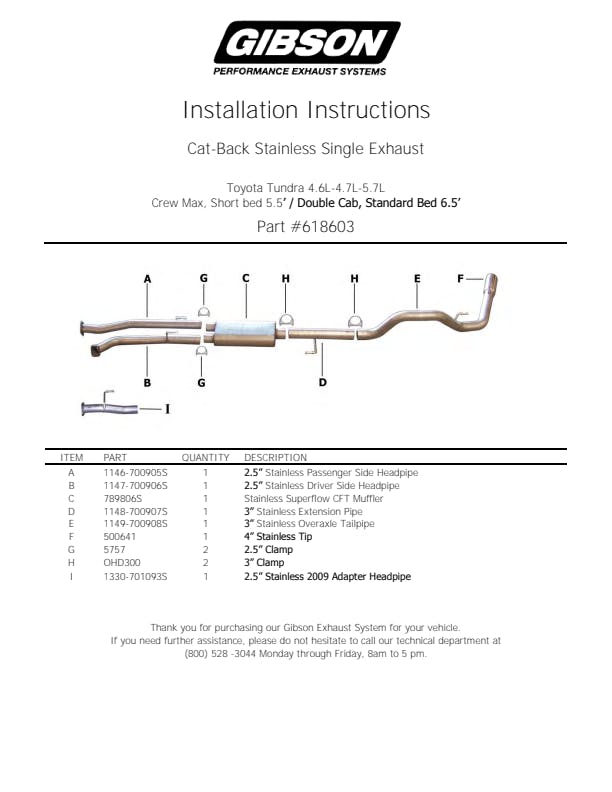 GIBSON
PERFORMANCE EXHAUST SYSTEMS

Installation Instructions

Cat-Back Stainless Single Exhaust

Toyota Tundra 4.6L-4.7L-5.7L
Crew Max, Short bed 5.5' / Double Cab, Standard Bed 6.5'

Part #618603

A G C H H E F
B G D
I

| ITEM | PART | QUANTITY | DESCRIPTION |
|---|---|---|---|
| A | 1146-700905S | 1 | 2.5" Stainless Passenger Side Headpipe |
| B | 1147-700906S | 1 | 2.5" Stainless Driver Side Headpipe |
| C | 789806S | 1 | Stainless Superflow CFT Muffler |
| D | 1148-700907S | 1 | 3" Stainless Extension Pipe |
| E | 1149-700908S | 1 | 3" Stainless Overaxle Tailpipe |
| F | 500641 | 1 | 4" Stainless Tip |
| G | 5757 | 2 | 2.5" Clamp |
| H | OHD300 | 2 | 3" Clamp |
| I | 1330-701093S | 1 | 2.5" Stainless 2009 Adapter Headpipe |

Thank you for purchasing our Gibson Exhaust System for your vehicle.
If you need further assistance, please do not hesitate to call our technical department at (800) 528 -3044 Monday through Friday, 8am to 5 pm.