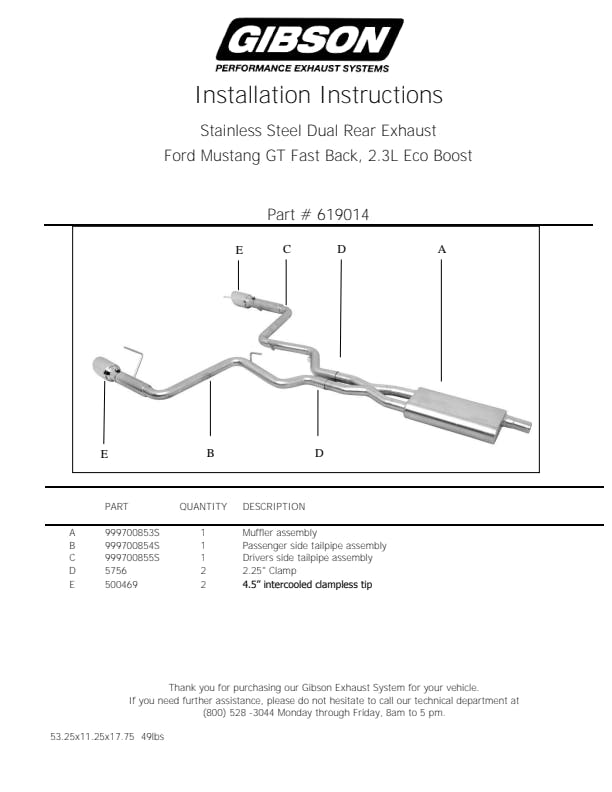 GIBSON
PERFORMANCE EXHAUST SYSTEMS

Installation Instructions

Stainless Steel Dual Rear Exhaust
Ford Mustang GT Fast Back, 2.3L Eco Boost

Part # 619014

E C D A

E B D

| | PART | QUANTITY | DESCRIPTION |
|---|---|---|---|
| A | 999700853S | 1 | Muffler assembly |
| B | 999700854S | 1 | Passenger side tailpipe assembly |
| C | 999700855S | 1 | Drivers side tailpipe assembly |
| D | 5756 | 2 | 2.25" Clamp |
| E | 500469 | 2 | 4.5" intercooled clampless tip |

Thank you for purchasing our Gibson Exhaust System for your vehicle.
If you need further assistance, please do not hesitate to call our technical department at (800) 528 -3044 Monday through Friday, 8am to 5 pm.

53.25x11.25x17.75 49lbs