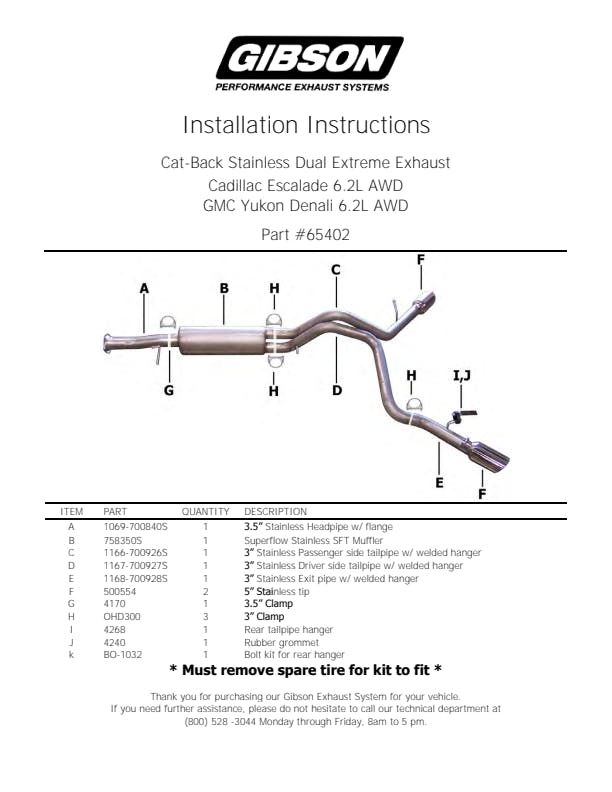 GIBSON
PERFORMANCE EXHAUST SYSTEMS

Installation Instructions

Cat-Back Stainless Dual Extreme Exhaust
Cadillac Escalade 6.2L AWD
GMC Yukon Denali 6.2L AWD

Part #65402

A
B
H
C
F
G
H
D
H
I,J
E
F

| ITEM | PART | QUANTITY | DESCRIPTION |
|---|---|---|---|
| A | 1069-700840S | 1 | 3.5" Stainless Headpipe w/ flange |
| B | 758350S | 1 | Superflow Stainless SFT Muffler |
| C | 1166-700926S | 1 | 3" Stainless Passenger side tailpipe w/ welded hanger |
| D | 1167-700927S | 1 | 3" Stainless Driver side tailpipe w/ welded hanger |
| E | 1168-700928S | 1 | 3" Stainless Exit pipe w/ welded hanger |
| F | 500554 | 2 | 5" Stainless tip |
| G | 4170 | 1 | 3.5" Clamp |
| H | OHD300 | 3 | 3" Clamp |
| I | 4268 | 1 | Rear tailpipe hanger |
| J | 4240 | 1 | Rubber grommet |
| k | BO-1032 | 1 | Bolt kit for rear hanger |

* Must remove spare tire for kit to fit *

Thank you for purchasing our Gibson Exhaust System for your vehicle.
If you need further assistance, please do not hesitate to call our technical department at (800) 528 -3044 Monday through Friday, 8am to 5 pm.