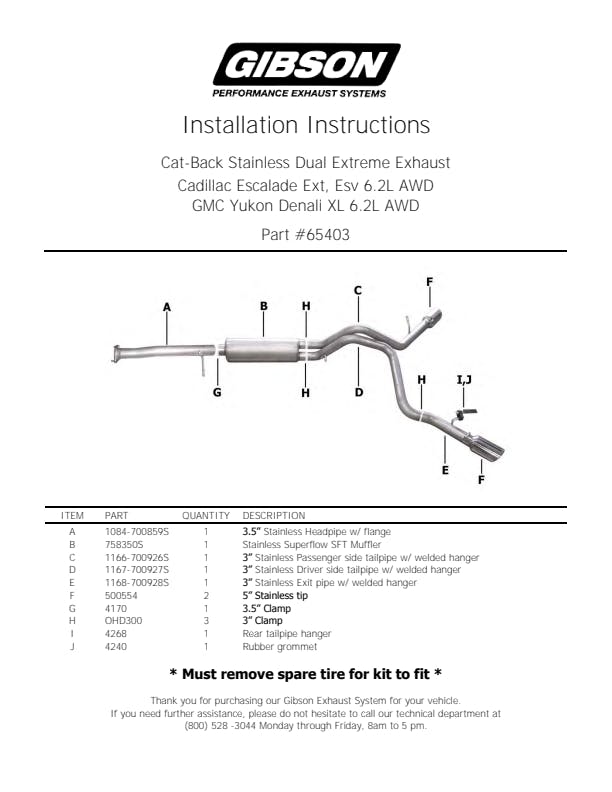 GIBSON
PERFORMANCE EXHAUST SYSTEMS

Installation Instructions

Cat-Back Stainless Dual Extreme Exhaust
Cadillac Escalade Ext, Esv 6.2L AWD
GMC Yukon Denali XL 6.2L AWD

Part #65403

A B H C F G H D H I,J E F

| ITEM | PART | QUANTITY | DESCRIPTION |
|---|---|---|---|
| A | 1084-700859S | 1 | 3.5" Stainless Headpipe w/ flange |
| B | 758350S | 1 | Stainless Superflow SFT Muffler |
| C | 1166-700926S | 1 | 3" Stainless Passenger side tailpipe w/ welded hanger |
| D | 1167-700927S | 1 | 3" Stainless Driver side tailpipe w/ welded hanger |
| E | 1168-700928S | 1 | 3" Stainless Exit pipe w/ welded hanger |
| F | 500554 | 2 | 5" Stainless tip |
| G | 4170 | 1 | 3.5" Clamp |
| H | OHD300 | 3 | 3" Clamp |
| I | 4268 | 1 | Rear tailpipe hanger |
| J | 4240 | 1 | Rubber grommet |

* Must remove spare tire for kit to fit *

Thank you for purchasing our Gibson Exhaust System for your vehicle.
If you need further assistance, please do not hesitate to call our technical department at (800) 528 -3044 Monday through Friday, 8am to 5 pm.