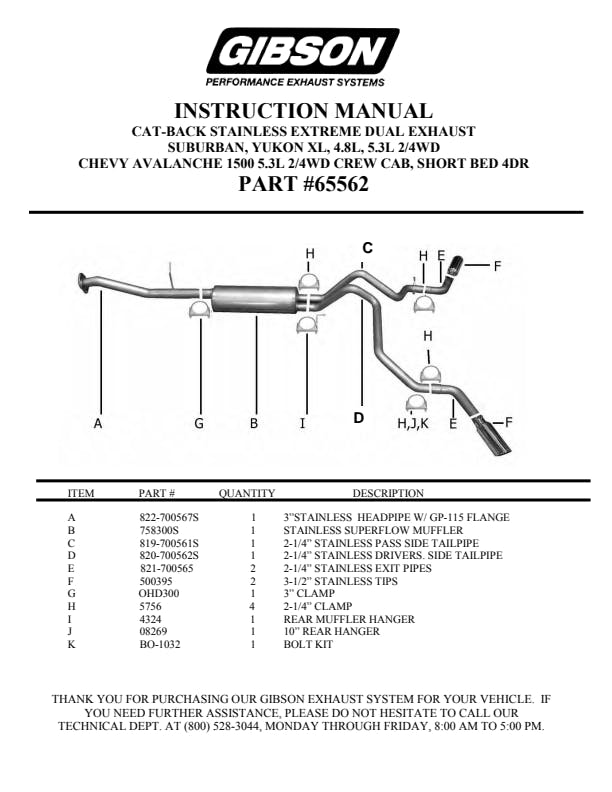 GIBSON
PERFORMANCE EXHAUST SYSTEMS

INSTRUCTION MANUAL
CAT-BACK STAINLESS EXTREME DUAL EXHAUST
SUBURBAN, YUKON XL, 4.8L, 5.3L 2/4WD
CHEVY AVALANCHE 1500 5.3L 2/4WD CREW CAB, SHORT BED 4DR
PART #65562

H
C
H
E
F
H
A
G
B
I
D
H,J,K
E
F

| ITEM | PART # | QUANTITY | DESCRIPTION |
|---|---|---|---|
| A | 822-700567S | 1 | 3"STAINLESS HEADPIPE W/ GP-115 FLANGE |
| B | 758300S | 1 | STAINLESS SUPERFLOW MUFFLER |
| C | 819-700561S | 1 | 2-1/4" STAINLESS PASS SIDE TAILPIPE |
| D | 820-700562S | 1 | 2-1/4" STAINLESS DRIVERS. SIDE TAILPIPE |
| E | 821-700565 | 2 | 2-1/4" STAINLESS EXIT PIPES |
| F | 500395 | 2 | 3-1/2" STAINLESS TIPS |
| G | OHD300 | 1 | 3" CLAMP |
| H | 5756 | 4 | 2-1/4" CLAMP |
| I | 4324 | 1 | REAR MUFFLER HANGER |
| J | 08269 | 1 | 10" REAR HANGER |
| K | BO-1032 | 1 | BOLT KIT |

THANK YOU FOR PURCHASING OUR GIBSON EXHAUST SYSTEM FOR YOUR VEHICLE. IF YOU NEED FURTHER ASSISTANCE, PLEASE DO NOT HESITATE TO CALL OUR TECHNICAL DEPT. AT (800) 528-3044, MONDAY THROUGH FRIDAY, 8:00 AM TO 5:00 PM.