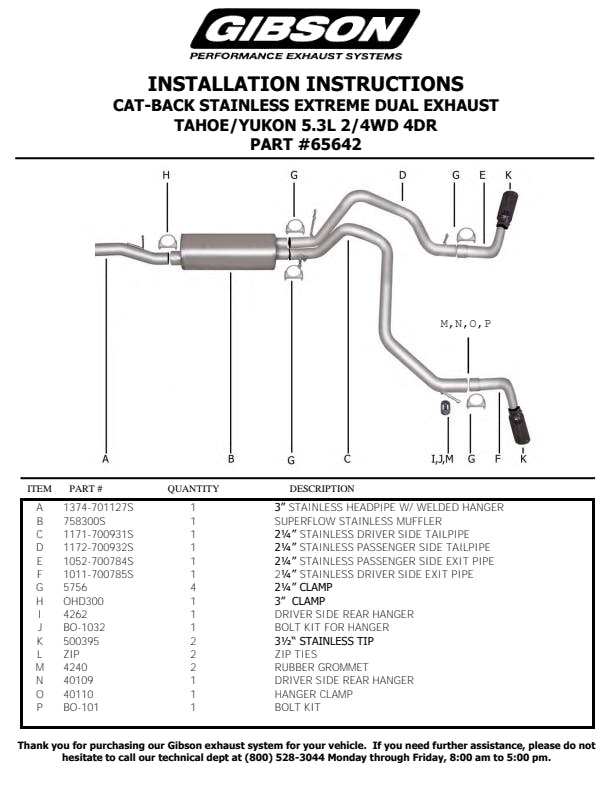 GIBSON
PERFORMANCE EXHAUST SYSTEMS

INSTALLATION INSTRUCTIONS
CAT-BACK STAINLESS EXTREME DUAL EXHAUST
TAHOE/YUKON 5.3L 2/4WD 4DR
PART #65642

H G D G E K

M,N,O,P

A B G C I,J,M G F K

| ITEM | PART # | QUANTITY | DESCRIPTION |
|---|---|---|---|
| A | 1374-701127S | 1 | 3" STAINLESS HEADPIPE W/ WELDED HANGER |
| B | 758300S | 1 | SUPERFLOW STAINLESS MUFFLER |
| C | 1171-700931S | 1 | 2¼" STAINLESS DRIVER SIDE TAILPIPE |
| D | 1172-700932S | 1 | 2¼" STAINLESS PASSENGER SIDE TAILPIPE |
| E | 1052-700784S | 1 | 2¼" STAINLESS PASSENGER SIDE EXIT PIPE |
| F | 1011-700785S | 1 | 2¼" STAINLESS DRIVER SIDE EXIT PIPE |
| G | 5756 | 4 | 2¼" CLAMP |
| H | OHD300 | 1 | 3" CLAMP |
| I | 4262 | 1 | DRIVER SIDE REAR HANGER |
| J | BO-1032 | 1 | BOLT KIT FOR HANGER |
| K | 500395 | 2 | 3½" STAINLESS TIP |
| L | ZIP | 2 | ZIP TIES |
| M | 4240 | 2 | RUBBER GROMMET |
| N | 40109 | 1 | DRIVER SIDE REAR HANGER |
| O | 40110 | 1 | HANGER CLAMP |
| P | BO-101 | 1 | BOLT KIT |

Thank you for purchasing our Gibson exhaust system for your vehicle. If you need further assistance, please do not hesitate to call our technical dept at (800) 528-3044 Monday through Friday, 8:00 am to 5:00 pm.