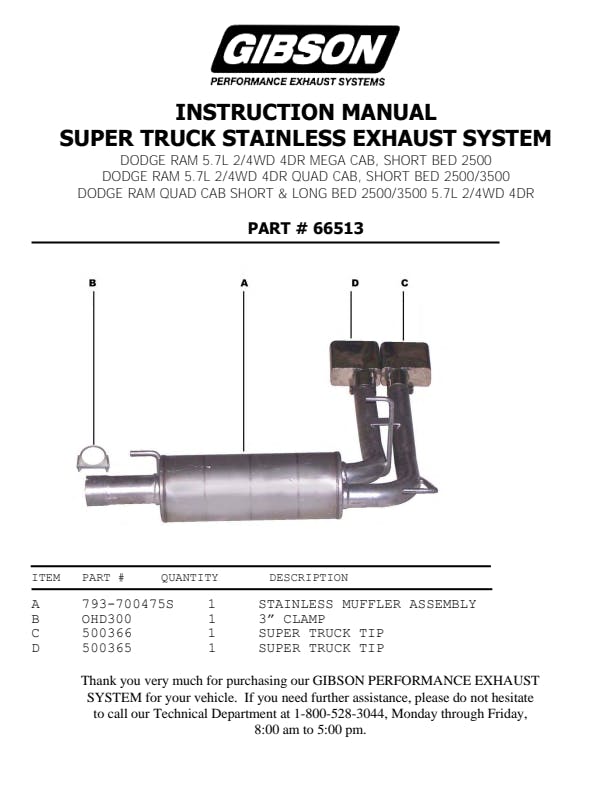 GIBSON
PERFORMANCE EXHAUST SYSTEMS

INSTRUCTION MANUAL
SUPER TRUCK STAINLESS EXHAUST SYSTEM
DODGE RAM 5.7L 2/4WD 4DR MEGA CAB, SHORT BED 2500
DODGE RAM 5.7L 2/4WD 4DR QUAD CAB, SHORT BED 2500/3500
DODGE RAM QUAD CAB SHORT & LONG BED 2500/3500 5.7L 2/4WD 4DR

PART # 66513

B
A
D
C

| ITEM | PART # | QUANTITY | DESCRIPTION |
|---|---|---|---|
| A | 793-700475S | 1 | STAINLESS MUFFLER ASSEMBLY |
| B | OHD300 | 1 | 3” CLAMP |
| C | 500366 | 1 | SUPER TRUCK TIP |
| D | 500365 | 1 | SUPER TRUCK TIP |

Thank you very much for purchasing our GIBSON PERFORMANCE EXHAUST SYSTEM for your vehicle. If you need further assistance, please do not hesitate to call our Technical Department at 1-800-528-3044, Monday through Friday, 8:00 am to 5:00 pm.