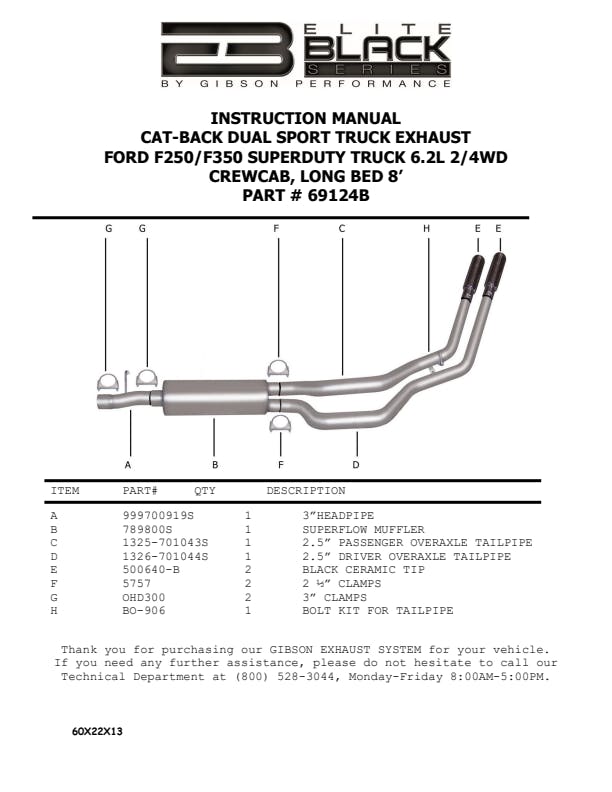 EB ELITE BLACK SERIES
BY GIBSON PERFORMANCE

INSTRUCTION MANUAL
CAT-BACK DUAL SPORT TRUCK EXHAUST
FORD F250/F350 SUPERDUTY TRUCK 6.2L 2/4WD
CREWCAB, LONG BED 8'
PART # 69124B

G G F C H E E

A B F D

| ITEM | PART# | QTY | DESCRIPTION |
|---|---|---|---|
| A | 999700919S | 1 | 3"HEADPIPE |
| B | 789800S | 1 | SUPERFLOW MUFFLER |
| C | 1325-701043S | 1 | 2.5" PASSENGER OVERAXLE TAILPIPE |
| D | 1326-701044S | 1 | 2.5" DRIVER OVERAXLE TAILPIPE |
| E | 500640-B | 2 | BLACK CERAMIC TIP |
| F | 5757 | 2 | 2 ½" CLAMPS |
| G | OHD300 | 2 | 3" CLAMPS |
| H | BO-906 | 1 | BOLT KIT FOR TAILPIPE |

Thank you for purchasing our GIBSON EXHAUST SYSTEM for your vehicle. If you need any further assistance, please do not hesitate to call our Technical Department at (800) 528-3044, Monday-Friday 8:00AM-5:00PM.

60X22X13