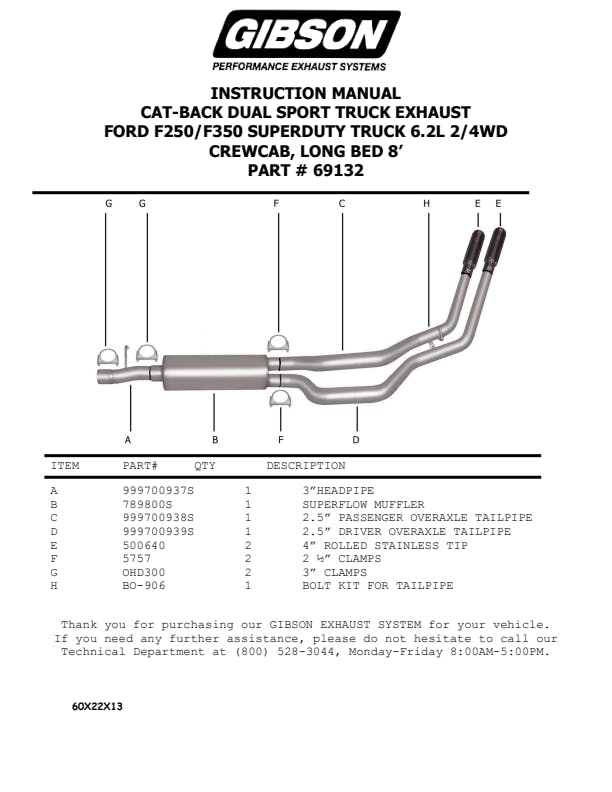 GIBSON
PERFORMANCE EXHAUST SYSTEMS

INSTRUCTION MANUAL
CAT-BACK DUAL SPORT TRUCK EXHAUST
FORD F250/F350 SUPERDUTY TRUCK 6.2L 2/4WD
CREWCAB, LONG BED 8'
PART # 69132

G G F C H E E

A B F D

| ITEM | PART# | QTY | DESCRIPTION |
|---|---|---|---|
| A | 999700937S | 1 | 3"HEADPIPE |
| B | 789800S | 1 | SUPERFLOW MUFFLER |
| C | 999700938S | 1 | 2.5" PASSENGER OVERAXLE TAILPIPE |
| D | 999700939S | 1 | 2.5" DRIVER OVERAXLE TAILPIPE |
| E | 500640 | 2 | 4" ROLLED STAINLESS TIP |
| F | 5757 | 2 | 2 ½" CLAMPS |
| G | OHD300 | 2 | 3" CLAMPS |
| H | BO-906 | 1 | BOLT KIT FOR TAILPIPE |

Thank you for purchasing our GIBSON EXHAUST SYSTEM for your vehicle. If you need any further assistance, please do not hesitate to call our Technical Department at (800) 528-3044, Monday-Friday 8:00AM-5:00PM.

60X22X13