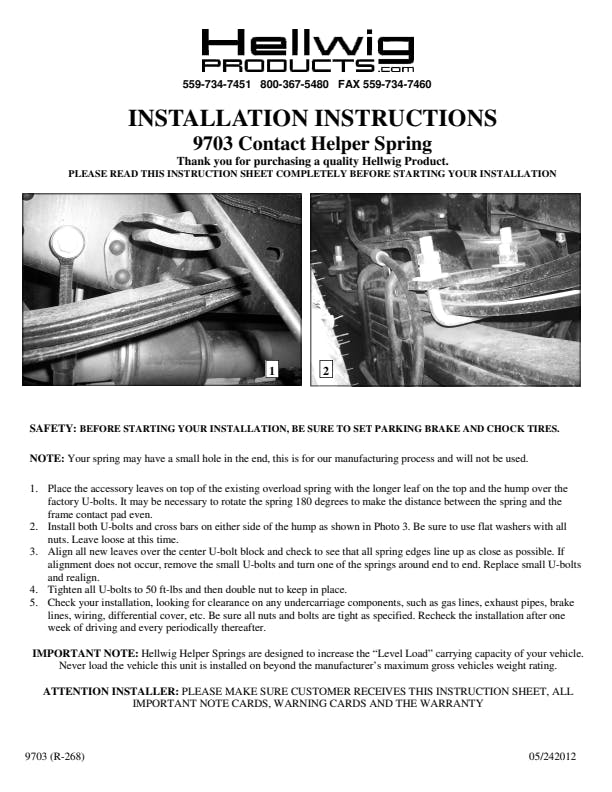 Hellwig PRODUCTS.com

559-734-7451 800-367-5480 FAX 559-734-7460

INSTALLATION INSTRUCTIONS

9703 Contact Helper Spring

Thank you for purchasing a quality Hellwig Product.

PLEASE READ THIS INSTRUCTION SHEET COMPLETELY BEFORE STARTING YOUR INSTALLATION

1

2

SAFETY: BEFORE STARTING YOUR INSTALLATION, BE SURE TO SET PARKING BRAKE AND CHOCK TIRES.

NOTE: Your spring may have a small hole in the end, this is for our manufacturing process and will not be used.

1. Place the accessory leaves on top of the existing overload spring with the longer leaf on the top and the hump over the factory U-bolts. It may be necessary to rotate the spring 180 degrees to make the distance between the spring and the frame contact pad even.
2. Install both U-bolts and cross bars on either side of the hump as shown in Photo 3. Be sure to use flat washers with all nuts. Leave loose at this time.
3. Align all new leaves over the center U-bolt block and check to see that all spring edges line up as close as possible. If alignment does not occur, remove the small U-bolts and turn one of the springs around end to end. Replace small U-bolts and realign.
4. Tighten all U-bolts to 50 ft-lbs and then double nut to keep in place.
5. Check your installation, looking for clearance on any undercarriage components, such as gas lines, exhaust pipes, brake lines, wiring, differential cover, etc. Be sure all nuts and bolts are tight as specified. Recheck the installation after one week of driving and every periodically thereafter.

IMPORTANT NOTE: Hellwig Helper Springs are designed to increase the “Level Load” carrying capacity of your vehicle. Never load the vehicle this unit is installed on beyond the manufacturer’s maximum gross vehicles weight rating.

ATTENTION INSTALLER: PLEASE MAKE SURE CUSTOMER RECEIVES THIS INSTRUCTION SHEET, ALL IMPORTANT NOTE CARDS, WARNING CARDS AND THE WARRANTY

9703 (R-268)

05/242012