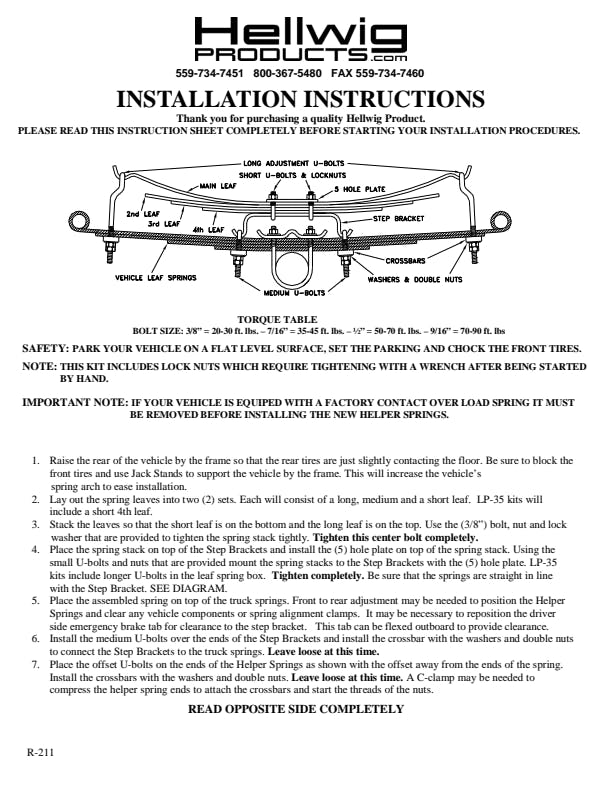 Hellwig
PRODUCTS.com
559-734-7451 800-367-5480 FAX 559-734-7460

INSTALLATION INSTRUCTIONS

Thank you for purchasing a quality Hellwig Product.
PLEASE READ THIS INSTRUCTION SHEET COMPLETELY BEFORE STARTING YOUR INSTALLATION PROCEDURES.

LONG ADJUSTMENT U-BOLTS
SHORT U-BOLTS & LOCKNUTS
MAIN LEAF
5 HOLE PLATE
2nd LEAF
3rd LEAF
4th LEAF
STEP BRACKET
CROSSBARS
VEHICLE LEAF SPRINGS
WASHERS & DOUBLE NUTS
MEDIUM U-BOLTS

TORQUE TABLE
BOLT SIZE: 3/8" = 20-30 ft. lbs. – 7/16" = 35-45 ft. lbs. – ½" = 50-70 ft. lbs. – 9/16" = 70-90 ft. lbs

SAFETY: PARK YOUR VEHICLE ON A FLAT LEVEL SURFACE, SET THE PARKING AND CHOCK THE FRONT TIRES.

NOTE: THIS KIT INCLUDES LOCK NUTS WHICH REQUIRE TIGHTENING WITH A WRENCH AFTER BEING STARTED BY HAND.

IMPORTANT NOTE: IF YOUR VEHICLE IS EQUIPED WITH A FACTORY CONTACT OVER LOAD SPRING IT MUST BE REMOVED BEFORE INSTALLING THE NEW HELPER SPRINGS.

1. Raise the rear of the vehicle by the frame so that the rear tires are just slightly contacting the floor. Be sure to block the front tires and use Jack Stands to support the vehicle by the frame. This will increase the vehicle's spring arch to ease installation.
2. Lay out the spring leaves into two (2) sets. Each will consist of a long, medium and a short leaf. LP-35 kits will include a short 4th leaf.
3. Stack the leaves so that the short leaf is on the bottom and the long leaf is on the top. Use the (3/8") bolt, nut and lock washer that are provided to tighten the spring stack tightly. Tighten this center bolt completely.
4. Place the spring stack on top of the Step Brackets and install the (5) hole plate on top of the spring stack. Using the small U-bolts and nuts that are provided mount the spring stacks to the Step Brackets with the (5) hole plate. LP-35 kits include longer U-bolts in the leaf spring box. Tighten completely. Be sure that the springs are straight in line with the Step Bracket. SEE DIAGRAM.
5. Place the assembled spring on top of the truck springs. Front to rear adjustment may be needed to position the Helper Springs and clear any vehicle components or spring alignment clamps. It may be necessary to reposition the driver side emergency brake tab for clearance to the step bracket. This tab can be flexed outboard to provide clearance.
6. Install the medium U-bolts over the ends of the Step Brackets and install the crossbar with the washers and double nuts to connect the Step Brackets to the truck springs. Leave loose at this time.
7. Place the offset U-bolts on the ends of the Helper Springs as shown with the offset away from the ends of the spring. Install the crossbars with the washers and double nuts. Leave loose at this time. A C-clamp may be needed to compress the helper spring ends to attach the crossbars and start the threads of the nuts.

READ OPPOSITE SIDE COMPLETELY

R-211