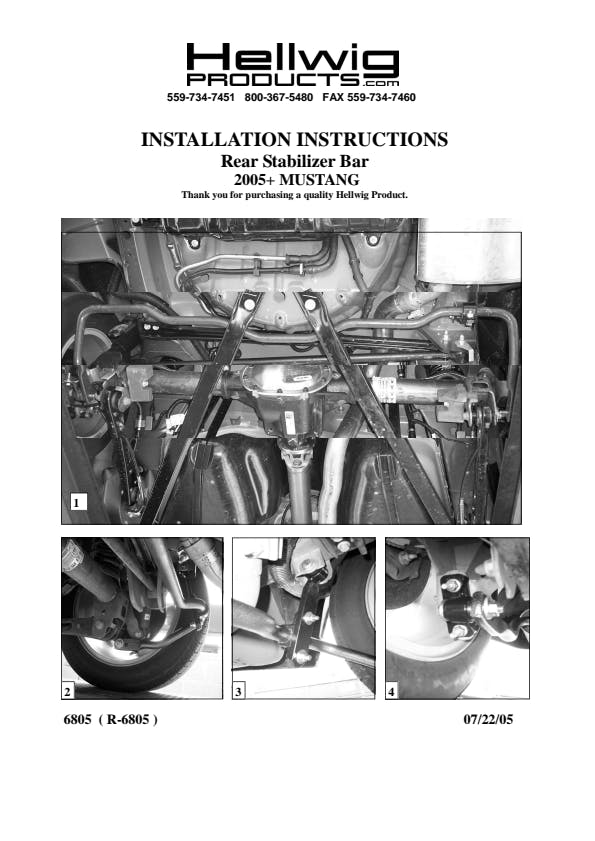 Hellwig
PRODUCTS.com
559-734-7451 800-367-5480 FAX 559-734-7460

INSTALLATION INSTRUCTIONS
Rear Stabilizer Bar
2005+ MUSTANG
Thank you for purchasing a quality Hellwig Product.

1

2

3

4

6805 ( R-6805 )

07/22/05