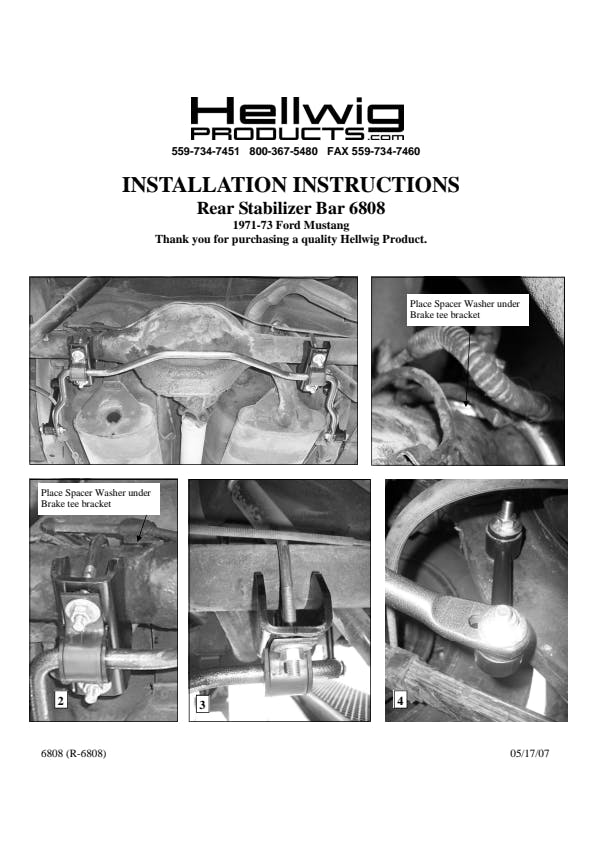 Hellwig PRODUCTS.com
559-734-7451 800-367-5480 FAX 559-734-7460

INSTALLATION INSTRUCTIONS
Rear Stabilizer Bar 6808
1971-73 Ford Mustang
Thank you for purchasing a quality Hellwig Product.

Place Spacer Washer under Brake tee bracket

Place Spacer Washer under Brake tee bracket

2

3

4

6808 (R-6808)

05/17/07