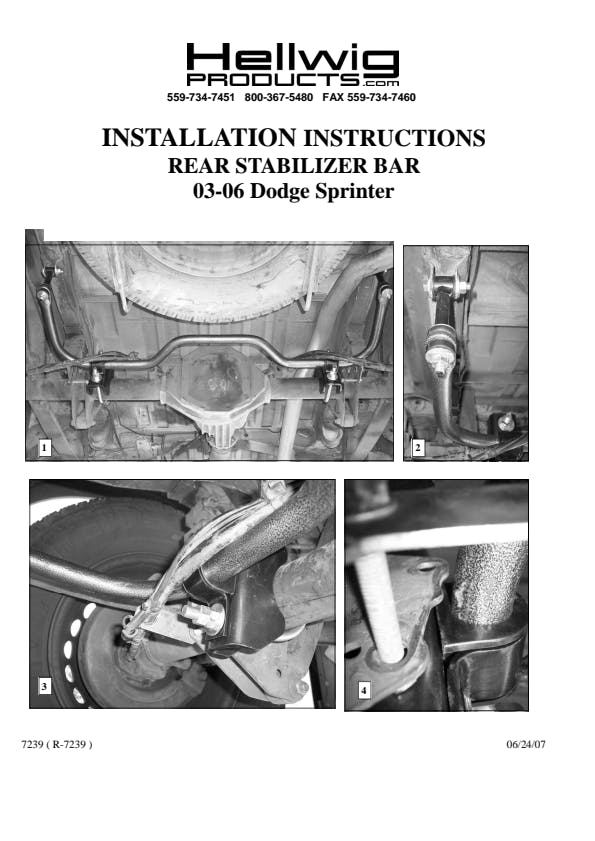 Hellwig PRODUCTS.com
559-734-7451 800-367-5480 FAX 559-734-7460

INSTALLATION INSTRUCTIONS
REAR STABILIZER BAR
03-06 Dodge Sprinter

1

2

3

4

7239 ( R-7239 )

06/24/07