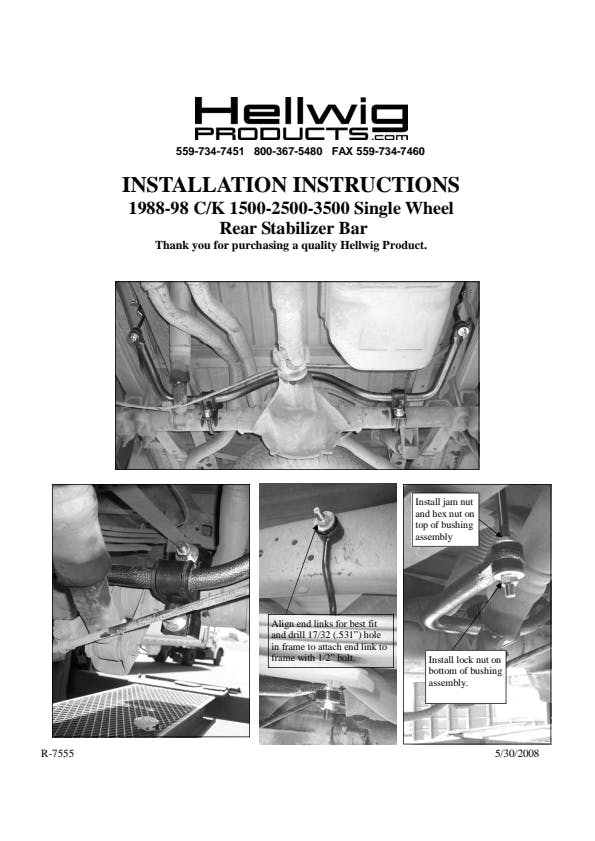 Hellwig PRODUCTS.com
559-734-7451 800-367-5480 FAX 559-734-7460

INSTALLATION INSTRUCTIONS
1988-98 C/K 1500-2500-3500 Single Wheel
Rear Stabilizer Bar
Thank you for purchasing a quality Hellwig Product.

Align end links for best fit and drill 17/32 (.531") hole in frame to attach end link to frame with 1/2" bolt.

Install jam nut and hex nut on top of bushing assembly

Install lock nut on bottom of bushing assembly.

R-7555

5/30/2008