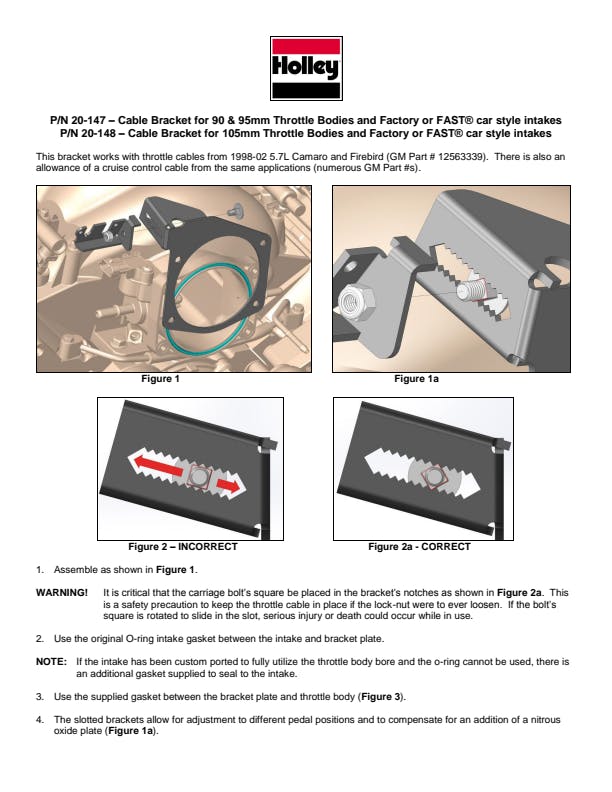 Holley

P/N 20-147 – Cable Bracket for 90 & 95mm Throttle Bodies and Factory or FAST® car style intakes
P/N 20-148 – Cable Bracket for 105mm Throttle Bodies and Factory or FAST® car style intakes

This bracket works with throttle cables from 1998-02 5.7L Camaro and Firebird (GM Part # 12563339). There is also an allowance of a cruise control cable from the same applications (numerous GM Part #s).

Figure 1

Figure 1a

Figure 2 – INCORRECT

Figure 2a - CORRECT

1. Assemble as shown in Figure 1.

WARNING! It is critical that the carriage bolt's square be placed in the bracket's notches as shown in Figure 2a. This is a safety precaution to keep the throttle cable in place if the lock-nut were to ever loosen. If the bolt's square is rotated to slide in the slot, serious injury or death could occur while in use.

2. Use the original O-ring intake gasket between the intake and bracket plate.

NOTE: If the intake has been custom ported to fully utilize the throttle body bore and the o-ring cannot be used, there is an additional gasket supplied to seal to the intake.

3. Use the supplied gasket between the bracket plate and throttle body (Figure 3).

4. The slotted brackets allow for adjustment to different pedal positions and to compensate for an addition of a nitrous oxide plate (Figure 1a).