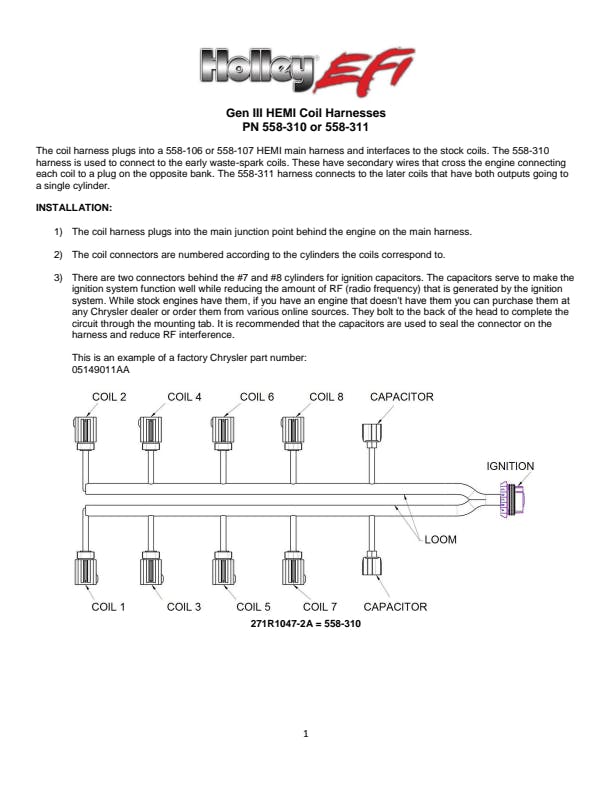 Holley EFI

Gen III HEMI Coil Harnesses
PN 558-310 or 558-311

The coil harness plugs into a 558-106 or 558-107 HEMI main harness and interfaces to the stock coils. The 558-310 harness is used to connect to the early waste-spark coils. These have secondary wires that cross the engine connecting each coil to a plug on the opposite bank. The 558-311 harness connects to the later coils that have both outputs going to a single cylinder.

INSTALLATION:

1) The coil harness plugs into the main junction point behind the engine on the main harness.

2) The coil connectors are numbered according to the cylinders the coils correspond to.

3) There are two connectors behind the #7 and #8 cylinders for ignition capacitors. The capacitors serve to make the ignition system function well while reducing the amount of RF (radio frequency) that is generated by the ignition system. While stock engines have them, if you have an engine that doesn't have them you can purchase them at any Chrysler dealer or order them from various online sources. They bolt to the back of the head to complete the circuit through the mounting tab. It is recommended that the capacitors are used to seal the connector on the harness and reduce RF interference.

This is an example of a factory Chrysler part number:
05149011AA

COIL 2 COIL 4 COIL 6 COIL 8 CAPACITOR

IGNITION

LOOM

COIL 1 COIL 3 COIL 5 COIL 7 CAPACITOR

271R1047-2A = 558-310

1