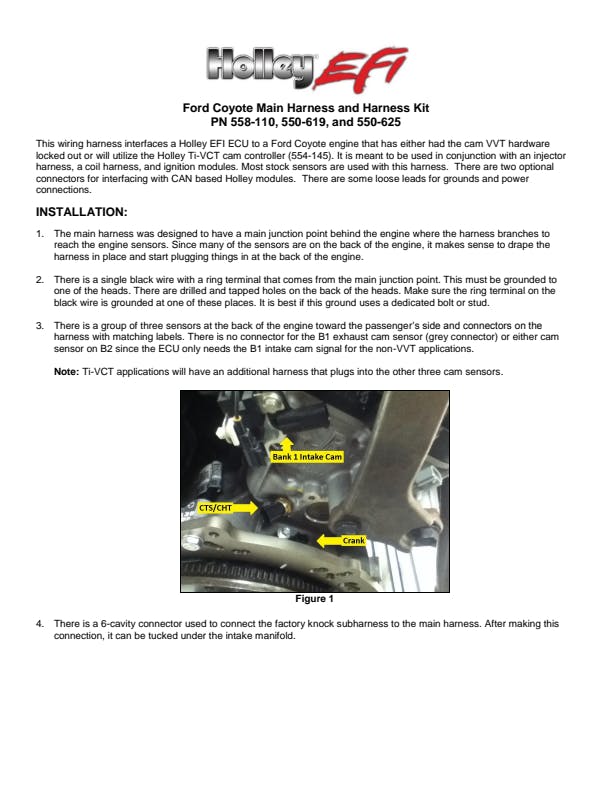 Holley EFI

Ford Coyote Main Harness and Harness Kit
PN 558-110, 550-619, and 550-625

This wiring harness interfaces a Holley EFI ECU to a Ford Coyote engine that has either had the cam VVT hardware locked out or will utilize the Holley Ti-VCT cam controller (554-145). It is meant to be used in conjunction with an injector harness, a coil harness, and ignition modules. Most stock sensors are used with this harness. There are two optional connectors for interfacing with CAN based Holley modules. There are some loose leads for grounds and power connections.

INSTALLATION:

1. The main harness was designed to have a main junction point behind the engine where the harness branches to reach the engine sensors. Since many of the sensors are on the back of the engine, it makes sense to drape the harness in place and start plugging things in at the back of the engine.

2. There is a single black wire with a ring terminal that comes from the main junction point. This must be grounded to one of the heads. There are drilled and tapped holes on the back of the heads. Make sure the ring terminal on the black wire is grounded at one of these places. It is best if this ground uses a dedicated bolt or stud.

3. There is a group of three sensors at the back of the engine toward the passenger's side and connectors on the harness with matching labels. There is no connector for the B1 exhaust cam sensor (grey connector) or either cam sensor on B2 since the ECU only needs the B1 intake cam signal for the non-VVT applications.

Note: Ti-VCT applications will have an additional harness that plugs into the other three cam sensors.

Bank 1 Intake Cam

CTS/CHT

Crank

Figure 1

4. There is a 6-cavity connector used to connect the factory knock subharness to the main harness. After making this connection, it can be tucked under the intake manifold.