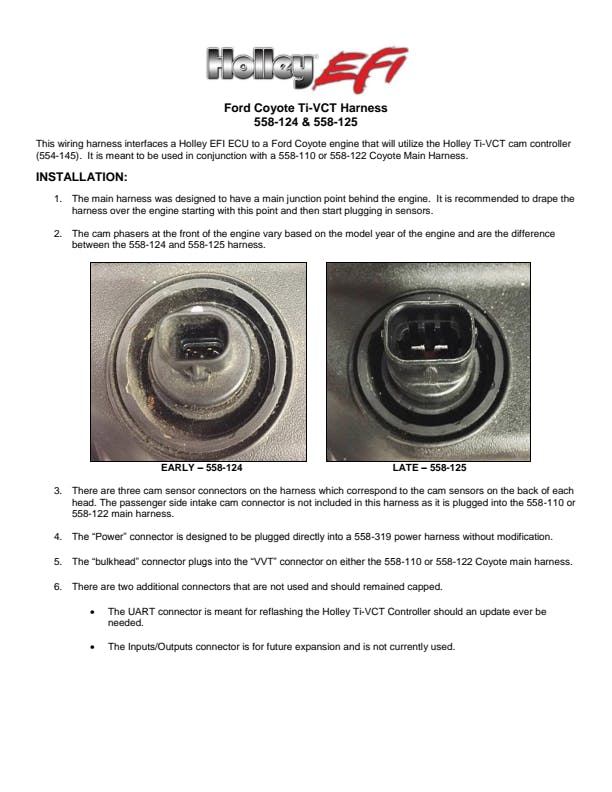 Holley EFI

Ford Coyote Ti-VCT Harness
558-124 & 558-125

This wiring harness interfaces a Holley EFI ECU to a Ford Coyote engine that will utilize the Holley Ti-VCT cam controller (554-145). It is meant to be used in conjunction with a 558-110 or 558-122 Coyote Main Harness.

INSTALLATION:

1. The main harness was designed to have a main junction point behind the engine. It is recommended to drape the harness over the engine starting with this point and then start plugging in sensors.

2. The cam phasers at the front of the engine vary based on the model year of the engine and are the difference between the 558-124 and 558-125 harness.

EARLY – 558-124

LATE – 558-125

3. There are three cam sensor connectors on the harness which correspond to the cam sensors on the back of each head. The passenger side intake cam connector is not included in this harness as it is plugged into the 558-110 or 558-122 main harness.

4. The "Power" connector is designed to be plugged directly into a 558-319 power harness without modification.

5. The "bulkhead" connector plugs into the "VVT" connector on either the 558-110 or 558-122 Coyote main harness.

6. There are two additional connectors that are not used and should remained capped.

• The UART connector is meant for reflashing the Holley Ti-VCT Controller should an update ever be needed.

• The Inputs/Outputs connector is for future expansion and is not currently used.