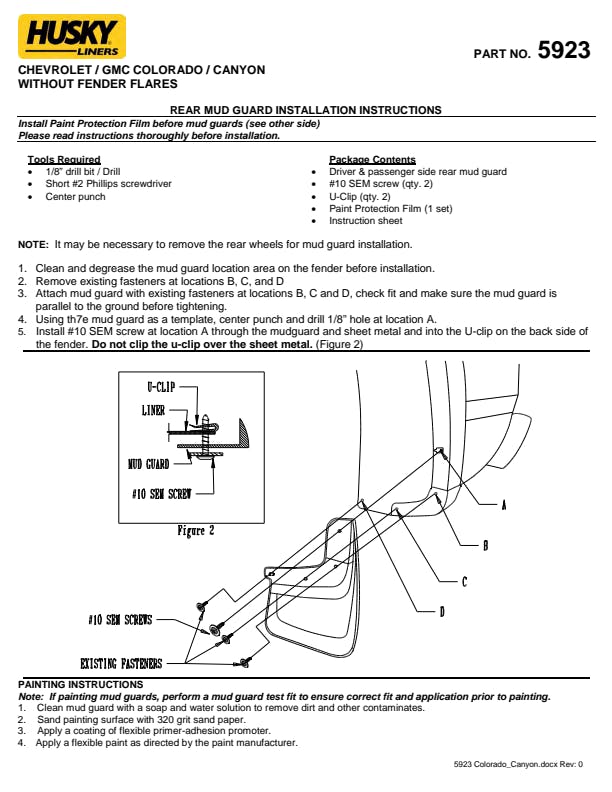 HUSKY LINERS

PART NO. 5923

CHEVROLET / GMC COLORADO / CANYON
WITHOUT FENDER FLARES

REAR MUD GUARD INSTALLATION INSTRUCTIONS
Install Paint Protection Film before mud guards (see other side)
Please read instructions thoroughly before installation.

Tools Required
- 1/8" drill bit / Drill
- Short #2 Phillips screwdriver
- Center punch

Package Contents
- Driver & passenger side rear mud guard
- #10 SEM screw (qty. 2)
- U-Clip (qty. 2)
- Paint Protection Film (1 set)
- Instruction sheet

NOTE: It may be necessary to remove the rear wheels for mud guard installation.

1. Clean and degrease the mud guard location area on the fender before installation.
2. Remove existing fasteners at locations B, C, and D
3. Attach mud guard with existing fasteners at locations B, C and D, check fit and make sure the mud guard is parallel to the ground before tightening.
4. Using th7e mud guard as a template, center punch and drill 1/8" hole at location A.
5. Install #10 SEM screw at location A through the mudguard and sheet metal and into the U-clip on the back side of the fender. Do not clip the u-clip over the sheet metal. (Figure 2)

U-CLIP
LINER
MUD GUARD
#10 SEM SCREW
Figure 2
A
B
C
D
#10 SEM SCREWS
EXISTING FASTENERS

PAINTING INSTRUCTIONS
Note: If painting mud guards, perform a mud guard test fit to ensure correct fit and application prior to painting.
1. Clean mud guard with a soap and water solution to remove dirt and other contaminates.
2. Sand painting surface with 320 grit sand paper.
3. Apply a coating of flexible primer-adhesion promoter.
4. Apply a flexible paint as directed by the paint manufacturer.

5923 Colorado_Canyon.docx Rev: 0