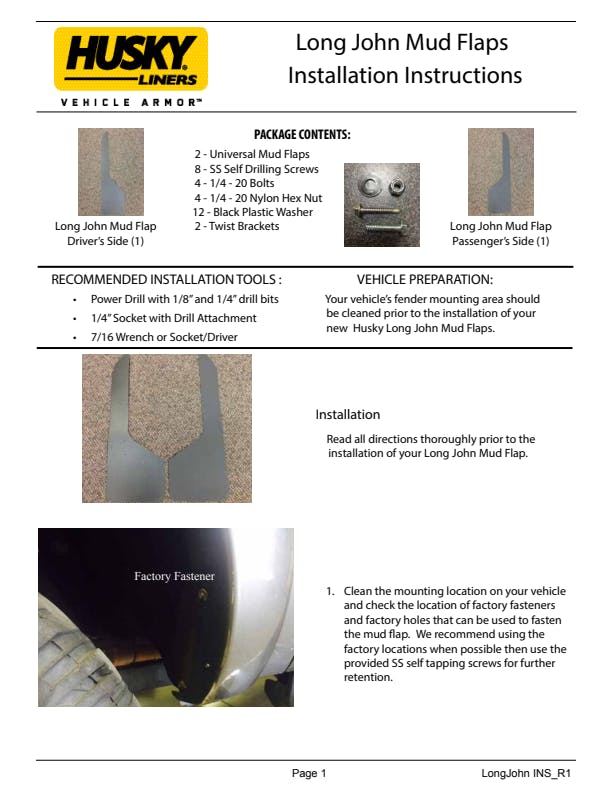 HUSKY LINERS
VEHICLE ARMOR™

Long John Mud Flaps
Installation Instructions

PACKAGE CONTENTS:
2 - Universal Mud Flaps
8 - SS Self Drilling Screws
4 - 1/4 - 20 Bolts
4 - 1/4 - 20 Nylon Hex Nut
12 - Black Plastic Washer
2 - Twist Brackets

Long John Mud Flap
Driver's Side (1)

Long John Mud Flap
Passenger's Side (1)

RECOMMENDED INSTALLATION TOOLS :
• Power Drill with 1/8" and 1/4" drill bits
• 1/4" Socket with Drill Attachment
• 7/16 Wrench or Socket/Driver

VEHICLE PREPARATION:
Your vehicle's fender mounting area should be cleaned prior to the installation of your new Husky Long John Mud Flaps.

Installation
Read all directions thoroughly prior to the installation of your Long John Mud Flap.

Factory Fastener

1. Clean the mounting location on your vehicle and check the location of factory fasteners and factory holes that can be used to fasten the mud flap. We recommend using the factory locations when possible then use the provided SS self tapping screws for further retention.

Page 1
LongJohn INS_R1