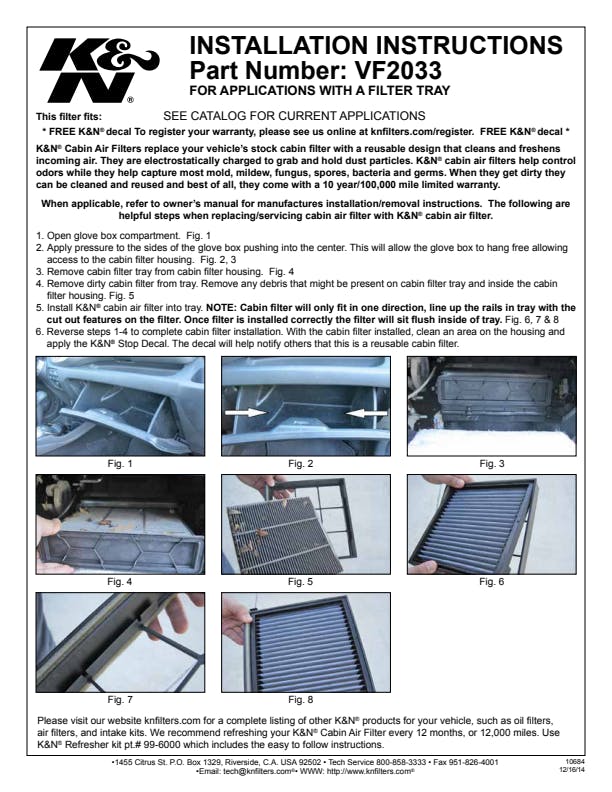 K&N®

INSTALLATION INSTRUCTIONS
Part Number: VF2033
FOR APPLICATIONS WITH A FILTER TRAY

This filter fits: SEE CATALOG FOR CURRENT APPLICATIONS

* FREE K&N® decal To register your warranty, please see us online at knfilters.com/register. FREE K&N® decal *

K&N® Cabin Air Filters replace your vehicle's stock cabin filter with a reusable design that cleans and freshens incoming air. They are electrostatically charged to grab and hold dust particles. K&N® cabin air filters help control odors while they help capture most mold, mildew, fungus, spores, bacteria and germs. When they get dirty they can be cleaned and reused and best of all, they come with a 10 year/100,000 mile limited warranty.

When applicable, refer to owner's manual for manufactures installation/removal instructions. The following are helpful steps when replacing/servicing cabin air filter with K&N® cabin air filter.

1. Open glove box compartment. Fig. 1
2. Apply pressure to the sides of the glove box pushing into the center. This will allow the glove box to hang free allowing access to the cabin filter housing. Fig. 2, 3
3. Remove cabin filter tray from cabin filter housing. Fig. 4
4. Remove dirty cabin filter from tray. Remove any debris that might be present on cabin filter tray and inside the cabin filter housing. Fig. 5
5. Install K&N® cabin air filter into tray. NOTE: Cabin filter will only fit in one direction, line up the rails in tray with the cut out features on the filter. Once filter is installed correctly the filter will sit flush inside of tray. Fig. 6, 7 & 8
6. Reverse steps 1-4 to complete cabin filter installation. With the cabin filter installed, clean an area on the housing and apply the K&N® Stop Decal. The decal will help notify others that this is a reusable cabin filter.

Fig. 1
Fig. 2
Fig. 3
Fig. 4
Fig. 5
Fig. 6
Fig. 7
Fig. 8

Please visit our website knfilters.com for a complete listing of other K&N® products for your vehicle, such as oil filters, air filters, and intake kits. We recommend refreshing your K&N® Cabin Air Filter every 12 months, or 12,000 miles. Use K&N® Refresher kit pt.# 99-6000 which includes the easy to follow instructions.

•1455 Citrus St. P.O. Box 1329, Riverside, C.A. USA 92502 • Tech Service 800-858-3333 • Fax 951-826-4001
•Email: tech@knfilters.com®• WWW: http://www.knfilters.com®

10684
12/16/14