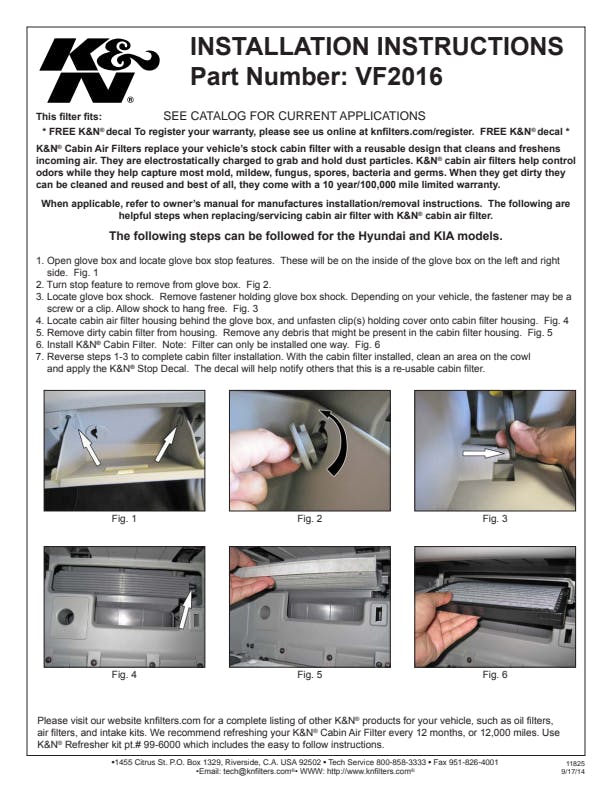 K&N®

INSTALLATION INSTRUCTIONS
Part Number: VF2016

This filter fits: SEE CATALOG FOR CURRENT APPLICATIONS

* FREE K&N® decal To register your warranty, please see us online at knfilters.com/register. FREE K&N® decal *

K&N® Cabin Air Filters replace your vehicle's stock cabin filter with a reusable design that cleans and freshens incoming air. They are electrostatically charged to grab and hold dust particles. K&N® cabin air filters help control odors while they help capture most mold, mildew, fungus, spores, bacteria and germs. When they get dirty they can be cleaned and reused and best of all, they come with a 10 year/100,000 mile limited warranty.

When applicable, refer to owner's manual for manufactures installation/removal instructions. The following are helpful steps when replacing/servicing cabin air filter with K&N® cabin air filter.

The following steps can be followed for the Hyundai and KIA models.

1. Open glove box and locate glove box stop features. These will be on the inside of the glove box on the left and right side. Fig. 1
2. Turn stop feature to remove from glove box. Fig 2.
3. Locate glove box shock. Remove fastener holding glove box shock. Depending on your vehicle, the fastener may be a screw or a clip. Allow shock to hang free. Fig. 3
4. Locate cabin air filter housing behind the glove box, and unfasten clip(s) holding cover onto cabin filter housing. Fig. 4
5. Remove dirty cabin filter from housing. Remove any debris that might be present in the cabin filter housing. Fig. 5
6. Install K&N® Cabin Filter. Note: Filter can only be installed one way. Fig. 6
7. Reverse steps 1-3 to complete cabin filter installation. With the cabin filter installed, clean an area on the cowl and apply the K&N® Stop Decal. The decal will help notify others that this is a re-usable cabin filter.

Fig. 1
Fig. 2
Fig. 3
Fig. 4
Fig. 5
Fig. 6

Please visit our website knfilters.com for a complete listing of other K&N® products for your vehicle, such as oil filters, air filters, and intake kits. We recommend refreshing your K&N® Cabin Air Filter every 12 months, or 12,000 miles. Use K&N® Refresher kit pt.# 99-6000 which includes the easy to follow instructions.

•1455 Citrus St. P.O. Box 1329, Riverside, C.A. USA 92502 • Tech Service 800-858-3333 • Fax 951-826-4001
•Email: tech@knfilters.com® • WWW: http://www.knfilters.com®

11825
9/17/14