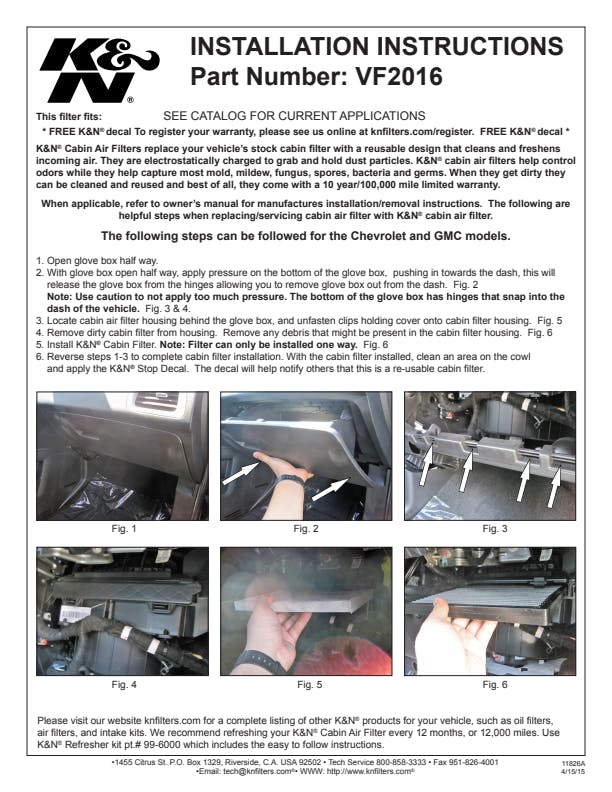 K&N®

INSTALLATION INSTRUCTIONS
Part Number: VF2016

This filter fits: SEE CATALOG FOR CURRENT APPLICATIONS

* FREE K&N® decal To register your warranty, please see us online at knfilters.com/register. FREE K&N® decal *

K&N® Cabin Air Filters replace your vehicle's stock cabin filter with a reusable design that cleans and freshens incoming air. They are electrostatically charged to grab and hold dust particles. K&N® cabin air filters help control odors while they help capture most mold, mildew, fungus, spores, bacteria and germs. When they get dirty they can be cleaned and reused and best of all, they come with a 10 year/100,000 mile limited warranty.

When applicable, refer to owner's manual for manufactures installation/removal instructions. The following are helpful steps when replacing/servicing cabin air filter with K&N® cabin air filter.

The following steps can be followed for the Chevrolet and GMC models.

1. Open glove box half way.
2. With glove box open half way, apply pressure on the bottom of the glove box, pushing in towards the dash, this will release the glove box from the hinges allowing you to remove glove box out from the dash. Fig. 2
Note: Use caution to not apply too much pressure. The bottom of the glove box has hinges that snap into the dash of the vehicle. Fig. 3 & 4.
3. Locate cabin air filter housing behind the glove box, and unfasten clips holding cover onto cabin filter housing. Fig. 5
4. Remove dirty cabin filter from housing. Remove any debris that might be present in the cabin filter housing. Fig. 6
5. Install K&N® Cabin Filter. Note: Filter can only be installed one way. Fig. 6
6. Reverse steps 1-3 to complete cabin filter installation. With the cabin filter installed, clean an area on the cowl and apply the K&N® Stop Decal. The decal will help notify others that this is a re-usable cabin filter.

Fig. 1
Fig. 2
Fig. 3
Fig. 4
Fig. 5
Fig. 6

Please visit our website knfilters.com for a complete listing of other K&N® products for your vehicle, such as oil filters, air filters, and intake kits. We recommend refreshing your K&N® Cabin Air Filter every 12 months, or 12,000 miles. Use K&N® Refresher kit pt.# 99-6000 which includes the easy to follow instructions.

•1455 Citrus St. P.O. Box 1329, Riverside, C.A. USA 92502 • Tech Service 800-858-3333 • Fax 951-826-4001
•Email: tech@knfilters.com® • WWW: http://www.knfilters.com®

11826A
4/15/15