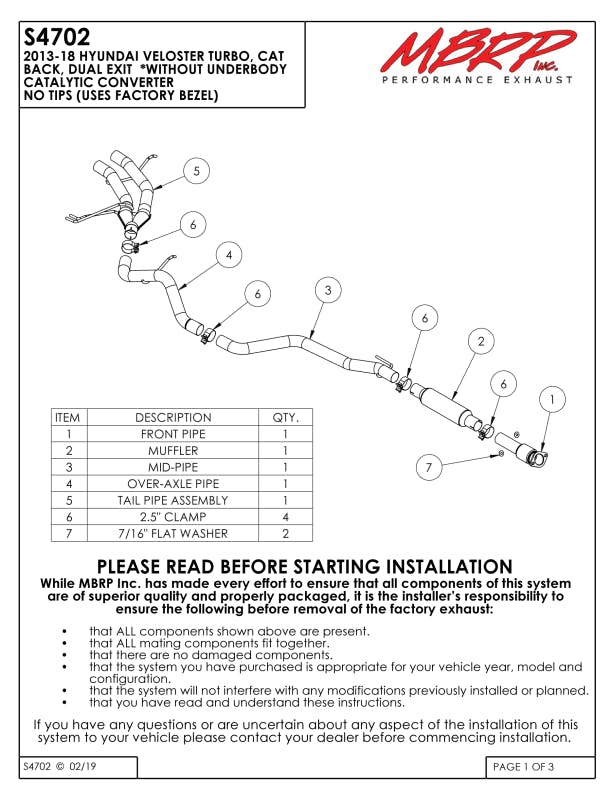 S4702
2013-18 HYUNDAI VELOSTER TURBO, CAT BACK, DUAL EXIT *WITHOUT UNDERBODY CATALYTIC CONVERTER
NO TIPS (USES FACTORY BEZEL)

MBRP Inc.
PERFORMANCE EXHAUST

5
6
4
6
3
6
2
6
1
7

| ITEM | DESCRIPTION | QTY. |
|---|---|---|
| 1 | FRONT PIPE | 1 |
| 2 | MUFFLER | 1 |
| 3 | MID-PIPE | 1 |
| 4 | OVER-AXLE PIPE | 1 |
| 5 | TAIL PIPE ASSEMBLY | 1 |
| 6 | 2.5" CLAMP | 4 |
| 7 | 7/16" FLAT WASHER | 2 |

PLEASE READ BEFORE STARTING INSTALLATION
While MBRP Inc. has made every effort to ensure that all components of this system are of superior quality and properly packaged, it is the installer's responsibility to ensure the following before removal of the factory exhaust:

• that ALL components shown above are present.
• that ALL mating components fit together.
• that there are no damaged components.
• that the system you have purchased is appropriate for your vehicle year, model and configuration.
• that the system will not interfere with any modifications previously installed or planned.
• that you have read and understand these instructions.

If you have any questions or are uncertain about any aspect of the installation of this system to your vehicle please contact your dealer before commencing installation.

S4702 © 02/19

PAGE 1 OF 3