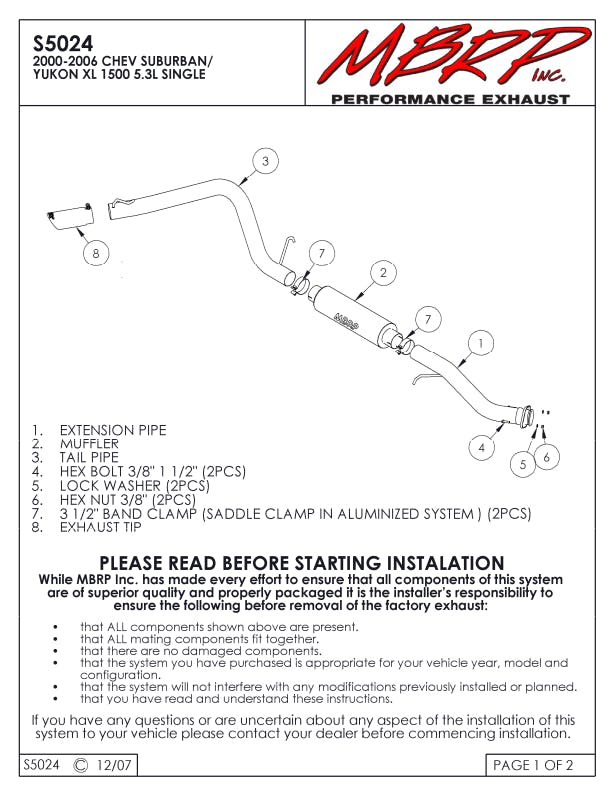 S5024
2000-2006 CHEV SUBURBAN/
YUKON XL 1500 5.3L SINGLE

MBRP INC.
PERFORMANCE EXHAUST

3

8

7

2

MBRP

7

1

4

5

6

1. EXTENSION PIPE
2. MUFFLER
3. TAIL PIPE
4. HEX BOLT 3/8" 1 1/2" (2PCS)
5. LOCK WASHER (2PCS)
6. HEX NUT 3/8" (2PCS)
7. 3 1/2" BAND CLAMP (SADDLE CLAMP IN ALUMINIZED SYSTEM ) (2PCS)
8. EXHAUST TIP

PLEASE READ BEFORE STARTING INSTALATION
While MBRP Inc. has made every effort to ensure that all components of this system are of superior quality and properly packaged it is the installer's responsibility to ensure the following before removal of the factory exhaust:

• that ALL components shown above are present.
• that ALL mating components fit together.
• that there are no damaged components.
• that the system you have purchased is appropriate for your vehicle year, model and configuration.
• that the system will not interfere with any modifications previously installed or planned.
• that you have read and understand these instructions.

If you have any questions or are uncertain about any aspect of the installation of this system to your vehicle please contact your dealer before commencing installation.

S5024 © 12/07

PAGE 1 OF 2