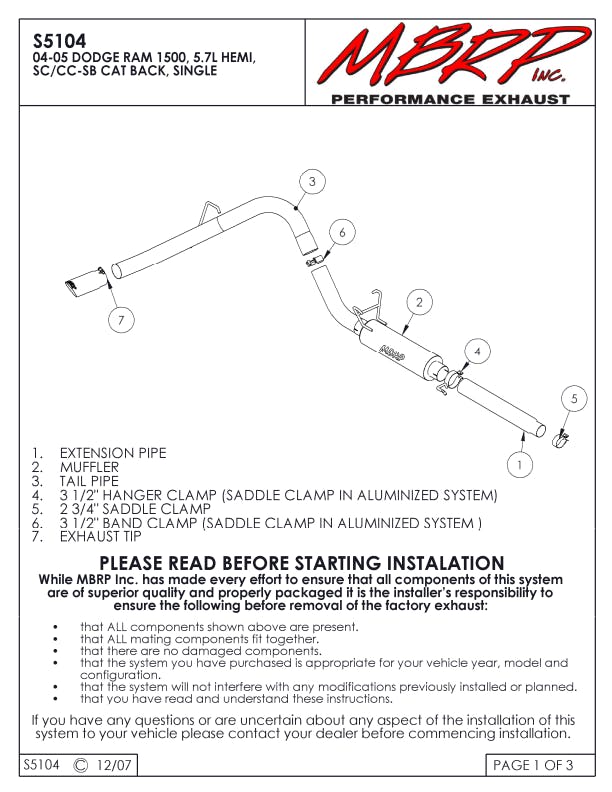 S5104
04-05 DODGE RAM 1500, 5.7L HEMI, SC/CC-SB CAT BACK, SINGLE

MBRP INC.
PERFORMANCE EXHAUST

3
6
7
2
MBRP
4
5
1

1. EXTENSION PIPE
2. MUFFLER
3. TAIL PIPE
4. 3 1/2" HANGER CLAMP (SADDLE CLAMP IN ALUMINIZED SYSTEM)
5. 2 3/4" SADDLE CLAMP
6. 3 1/2" BAND CLAMP (SADDLE CLAMP IN ALUMINIZED SYSTEM )
7. EXHAUST TIP

PLEASE READ BEFORE STARTING INSTALATION
While MBRP Inc. has made every effort to ensure that all components of this system are of superior quality and properly packaged it is the installer's responsibility to ensure the following before removal of the factory exhaust:

• that ALL components shown above are present.
• that ALL mating components fit together.
• that there are no damaged components.
• that the system you have purchased is appropriate for your vehicle year, model and configuration.
• that the system will not interfere with any modifications previously installed or planned.
• that you have read and understand these instructions.

If you have any questions or are uncertain about any aspect of the installation of this system to your vehicle please contact your dealer before commencing installation.

S5104 © 12/07

PAGE 1 OF 3