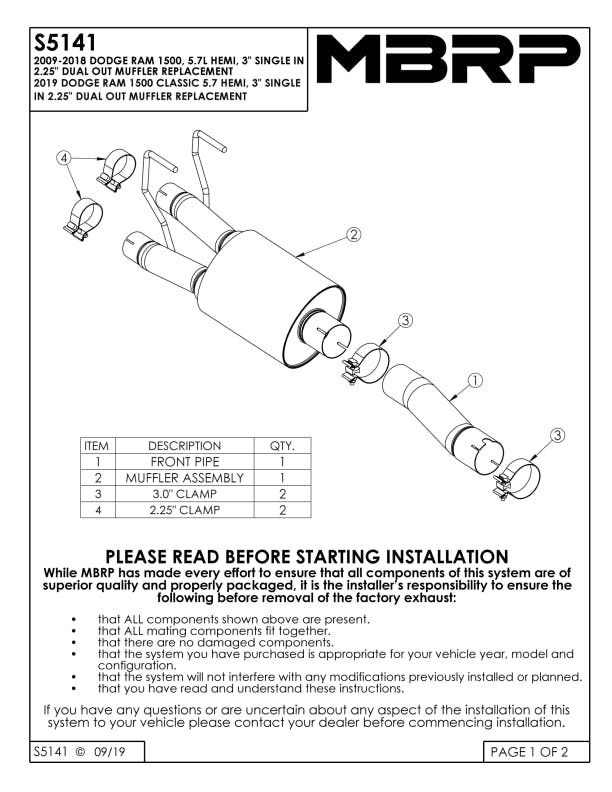 S5141
2009-2018 DODGE RAM 1500, 5.7L HEMI, 3" SINGLE IN 2.25" DUAL OUT MUFFLER REPLACEMENT
2019 DODGE RAM 1500 CLASSIC 5.7 HEMI, 3" SINGLE IN 2.25" DUAL OUT MUFFLER REPLACEMENT

MBRP

4
2
3
1
3

| ITEM | DESCRIPTION | QTY. |
|---|---|---|
| 1 | FRONT PIPE | 1 |
| 2 | MUFFLER ASSEMBLY | 1 |
| 3 | 3.0" CLAMP | 2 |
| 4 | 2.25" CLAMP | 2 |

PLEASE READ BEFORE STARTING INSTALLATION
While MBRP has made every effort to ensure that all components of this system are of superior quality and properly packaged, it is the installer's responsibility to ensure the following before removal of the factory exhaust:

• that ALL components shown above are present.
• that ALL mating components fit together.
• that there are no damaged components.
• that the system you have purchased is appropriate for your vehicle year, model and configuration.
• that the system will not interfere with any modifications previously installed or planned.
• that you have read and understand these instructions.

If you have any questions or are uncertain about any aspect of the installation of this system to your vehicle please contact your dealer before commencing installation.

S5141 © 09/19

PAGE 1 OF 2