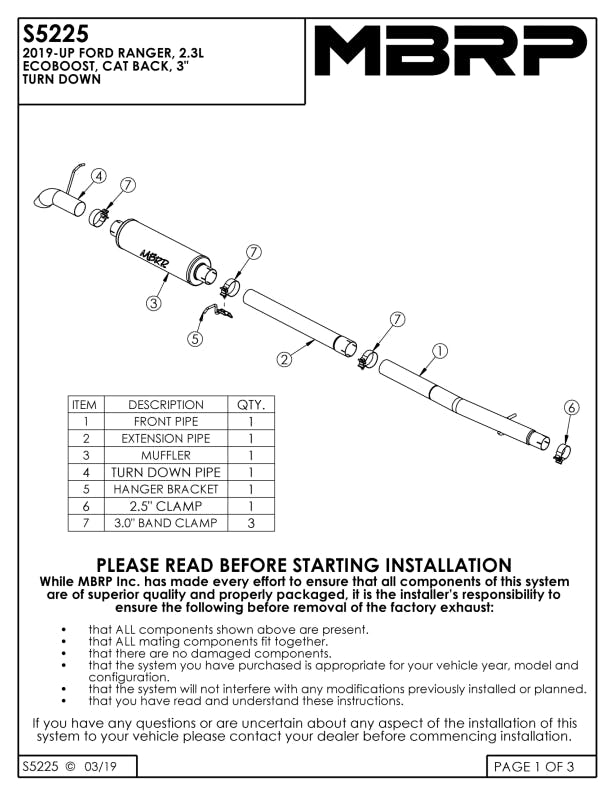 S5225
2019-UP FORD RANGER, 2.3L ECOBOOST, CAT BACK, 3" TURN DOWN

MBRP

4
7
MBRP
3
7
5
2
7
1
6

| ITEM | DESCRIPTION | QTY. |
|---|---|---|
| 1 | FRONT PIPE | 1 |
| 2 | EXTENSION PIPE | 1 |
| 3 | MUFFLER | 1 |
| 4 | TURN DOWN PIPE | 1 |
| 5 | HANGER BRACKET | 1 |
| 6 | 2.5" CLAMP | 1 |
| 7 | 3.0" BAND CLAMP | 3 |

PLEASE READ BEFORE STARTING INSTALLATION
While MBRP Inc. has made every effort to ensure that all components of this system are of superior quality and properly packaged, it is the installer's responsibility to ensure the following before removal of the factory exhaust:

• that ALL components shown above are present.
• that ALL mating components fit together.
• that there are no damaged components.
• that the system you have purchased is appropriate for your vehicle year, model and configuration.
• that the system will not interfere with any modifications previously installed or planned.
• that you have read and understand these instructions.

If you have any questions or are uncertain about any aspect of the installation of this system to your vehicle please contact your dealer before commencing installation.

S5225 © 03/19

PAGE 1 OF 3