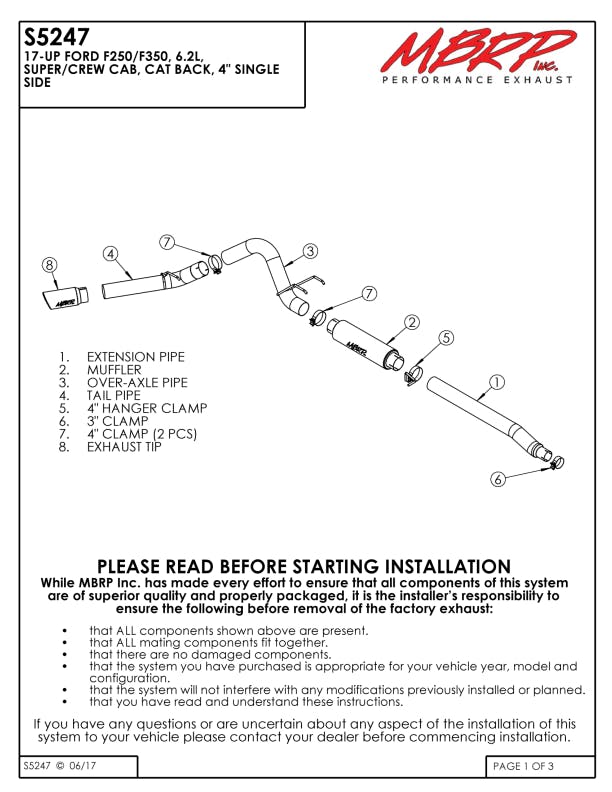 S5247
17-UP FORD F250/F350, 6.2L, SUPER/CREW CAB, CAT BACK, 4" SINGLE SIDE

MBRP Inc.
PERFORMANCE EXHAUST

8
4
7
3
7
2
5
1
6
MBRP
MBRP

1. EXTENSION PIPE
2. MUFFLER
3. OVER-AXLE PIPE
4. TAIL PIPE
5. 4" HANGER CLAMP
6. 3" CLAMP
7. 4" CLAMP (2 PCS)
8. EXHAUST TIP

PLEASE READ BEFORE STARTING INSTALLATION
While MBRP Inc. has made every effort to ensure that all components of this system are of superior quality and properly packaged, it is the installer's responsibility to ensure the following before removal of the factory exhaust:

• that ALL components shown above are present.
• that ALL mating components fit together.
• that there are no damaged components.
• that the system you have purchased is appropriate for your vehicle year, model and configuration.
• that the system will not interfere with any modifications previously installed or planned.
• that you have read and understand these instructions.

If you have any questions or are uncertain about any aspect of the installation of this system to your vehicle please contact your dealer before commencing installation.

S5247 © 06/17

PAGE 1 OF 3