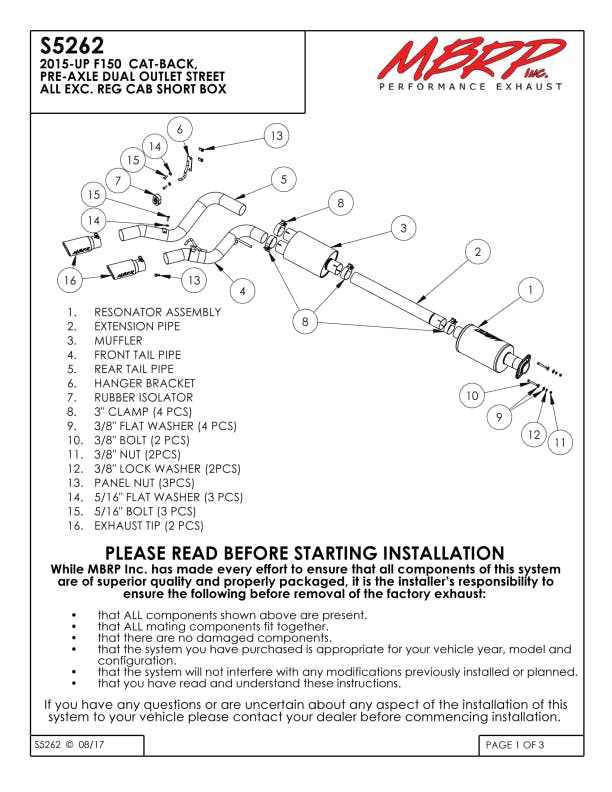 S5262
2015-UP F150 CAT-BACK, PRE-AXLE DUAL OUTLET STREET ALL EXC. REG CAB SHORT BOX

MBRP Inc.
PERFORMANCE EXHAUST

6
13
14
15
7
5
15
8
14
3
2
16
13
4
1
8
10
9
12
11

1. RESONATOR ASSEMBLY
2. EXTENSION PIPE
3. MUFFLER
4. FRONT TAIL PIPE
5. REAR TAIL PIPE
6. HANGER BRACKET
7. RUBBER ISOLATOR
8. 3" CLAMP (4 PCS)
9. 3/8" FLAT WASHER (4 PCS)
10. 3/8" BOLT (2 PCS)
11. 3/8" NUT (2PCS)
12. 3/8" LOCK WASHER (2PCS)
13. PANEL NUT (3PCS)
14. 5/16" FLAT WASHER (3 PCS)
15. 5/16" BOLT (3 PCS)
16. EXHAUST TIP (2 PCS)

PLEASE READ BEFORE STARTING INSTALLATION
While MBRP Inc. has made every effort to ensure that all components of this system are of superior quality and properly packaged, it is the installer's responsibility to ensure the following before removal of the factory exhaust:

• that ALL components shown above are present.
• that ALL mating components fit together.
• that there are no damaged components.
• that the system you have purchased is appropriate for your vehicle year, model and configuration.
• that the system will not interfere with any modifications previously installed or planned.
• that you have read and understand these instructions.

If you have any questions or are uncertain about any aspect of the installation of this system to your vehicle please contact your dealer before commencing installation.

S5262 © 08/17
PAGE 1 OF 3